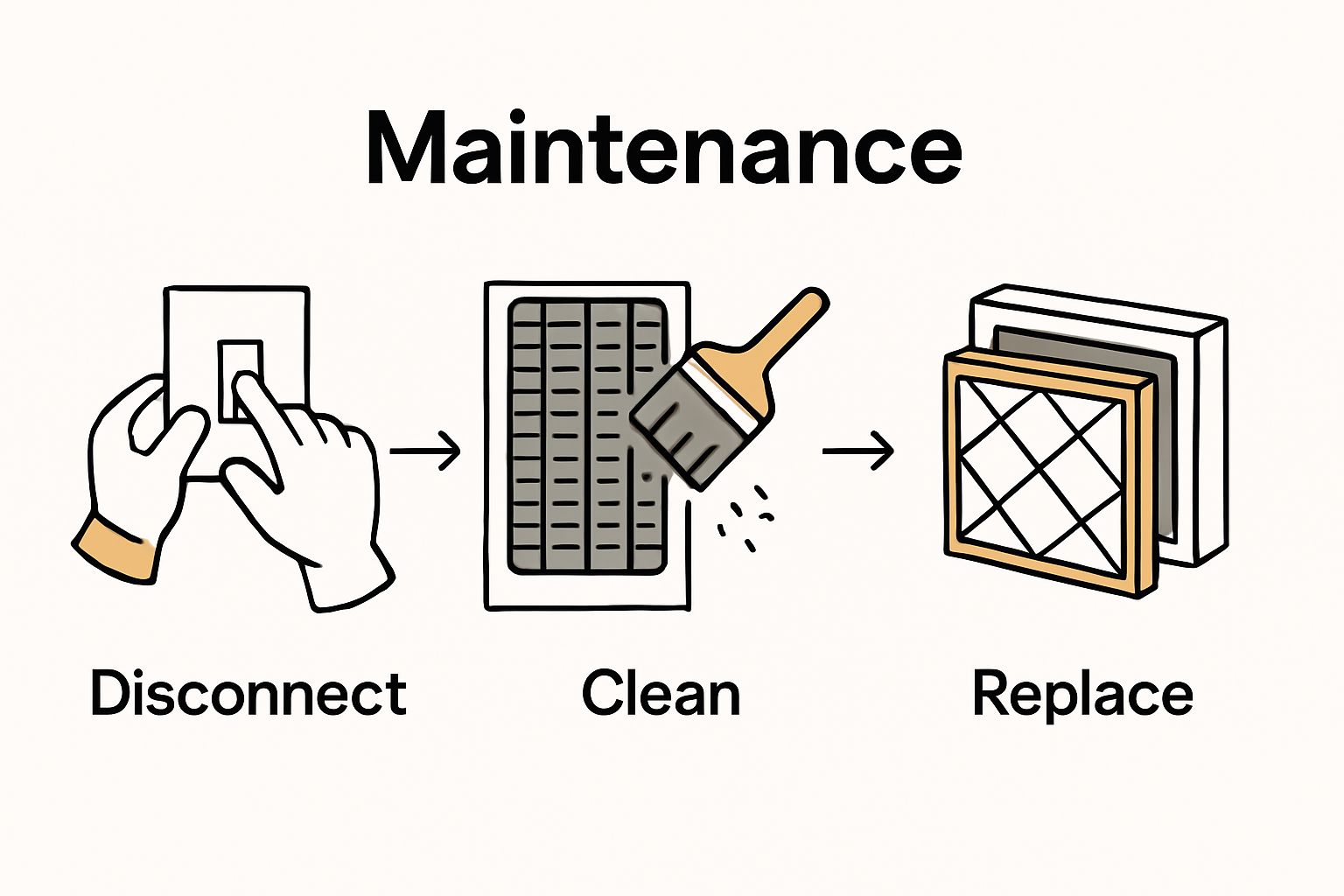 Maintenance

Disconnect

Clean

Replace