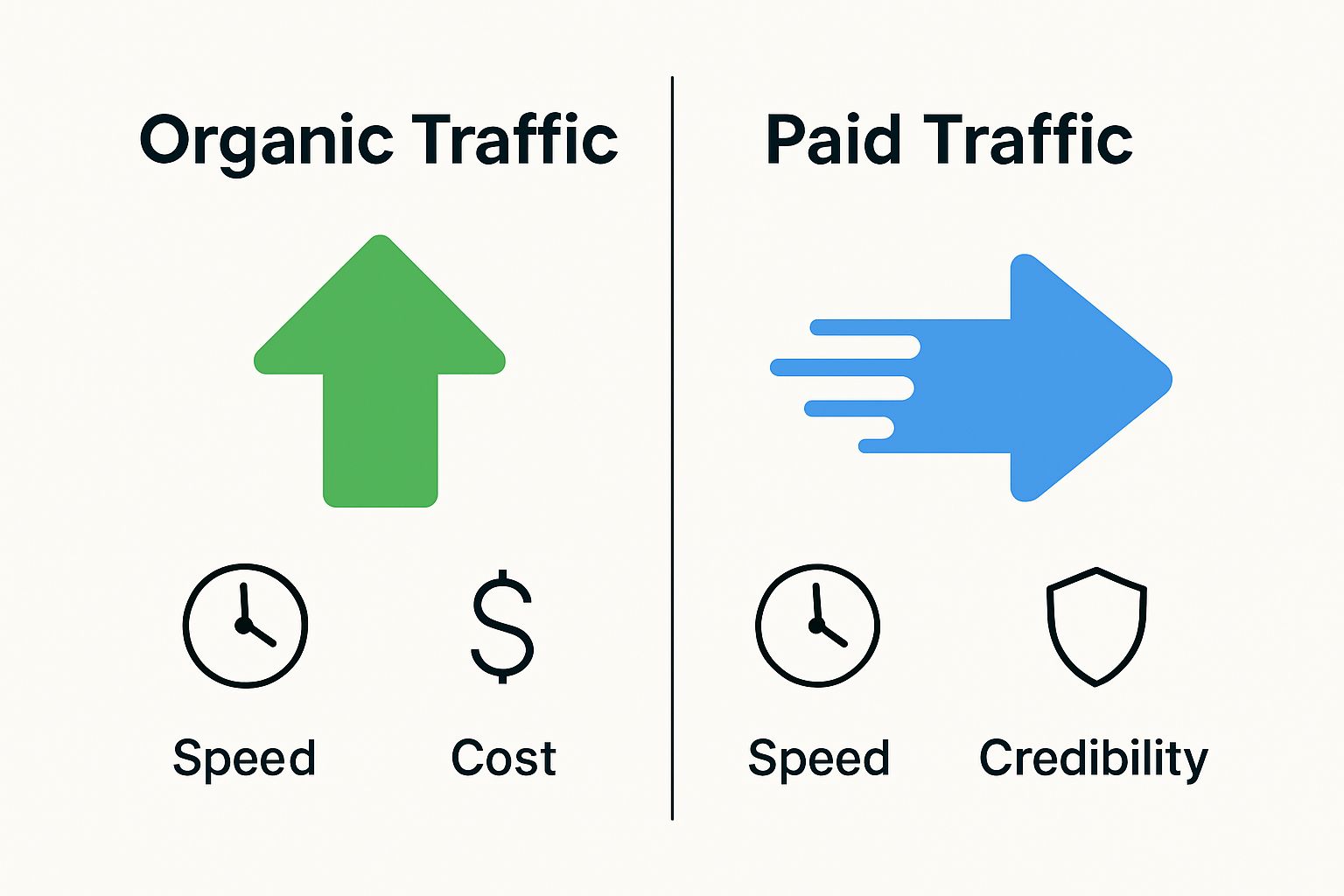 Organic Traffic

Speed

Cost

Paid Traffic

Speed

Credibility