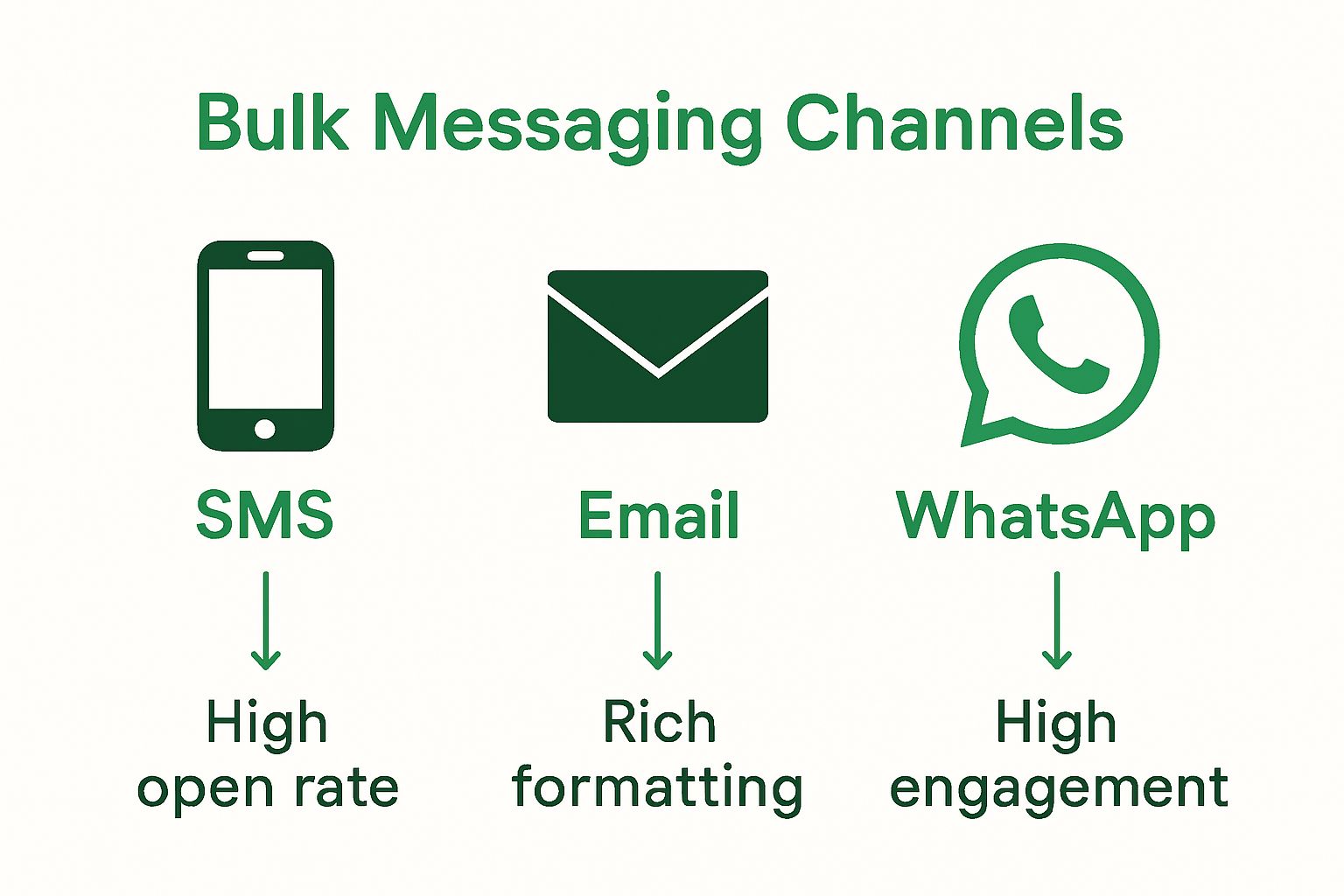 Bulk Messaging Channels

SMS

High open rate

Email

Rich formatting

WhatsApp

High engagement