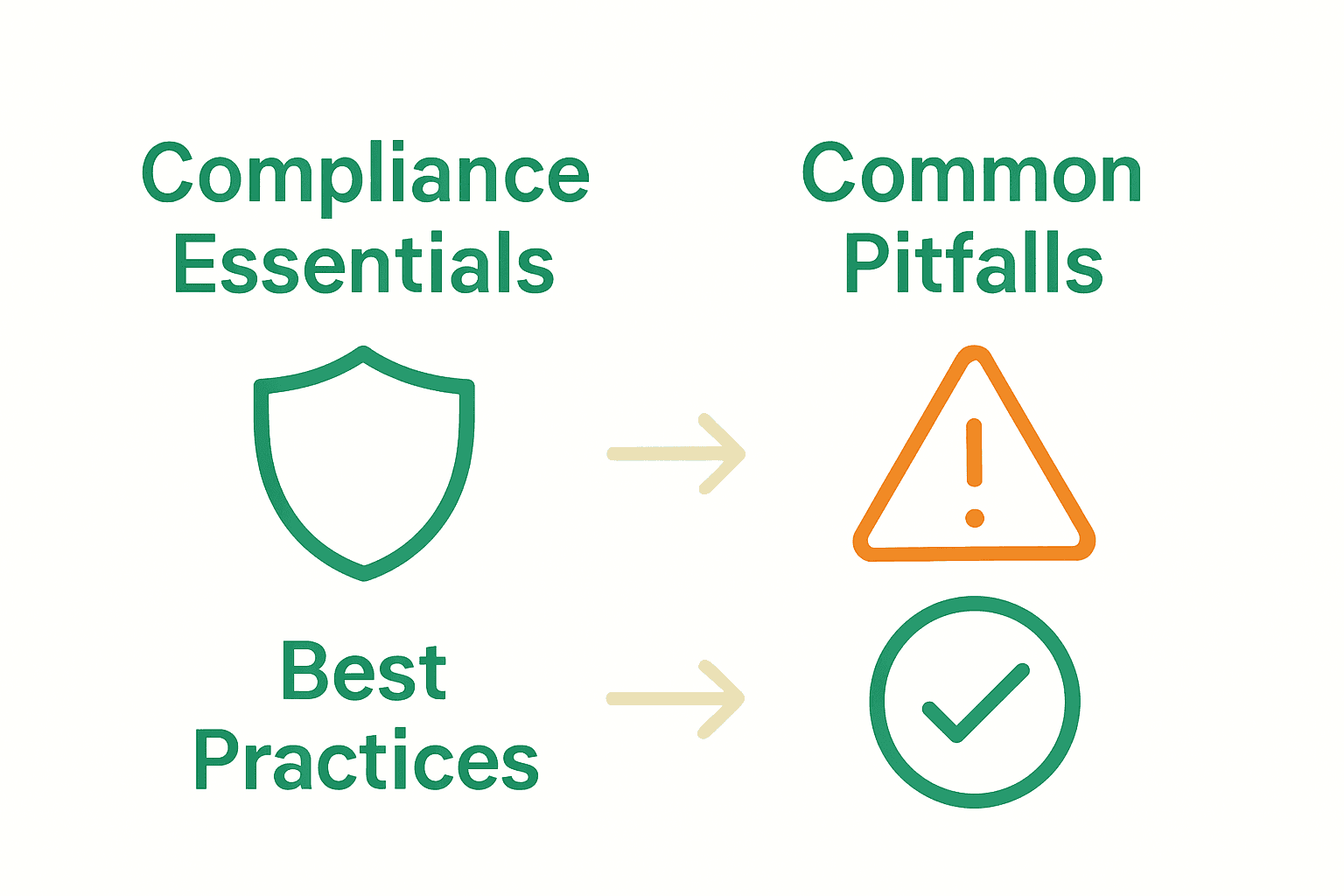 Compliance Essentials

Common Pitfalls

Best Practices