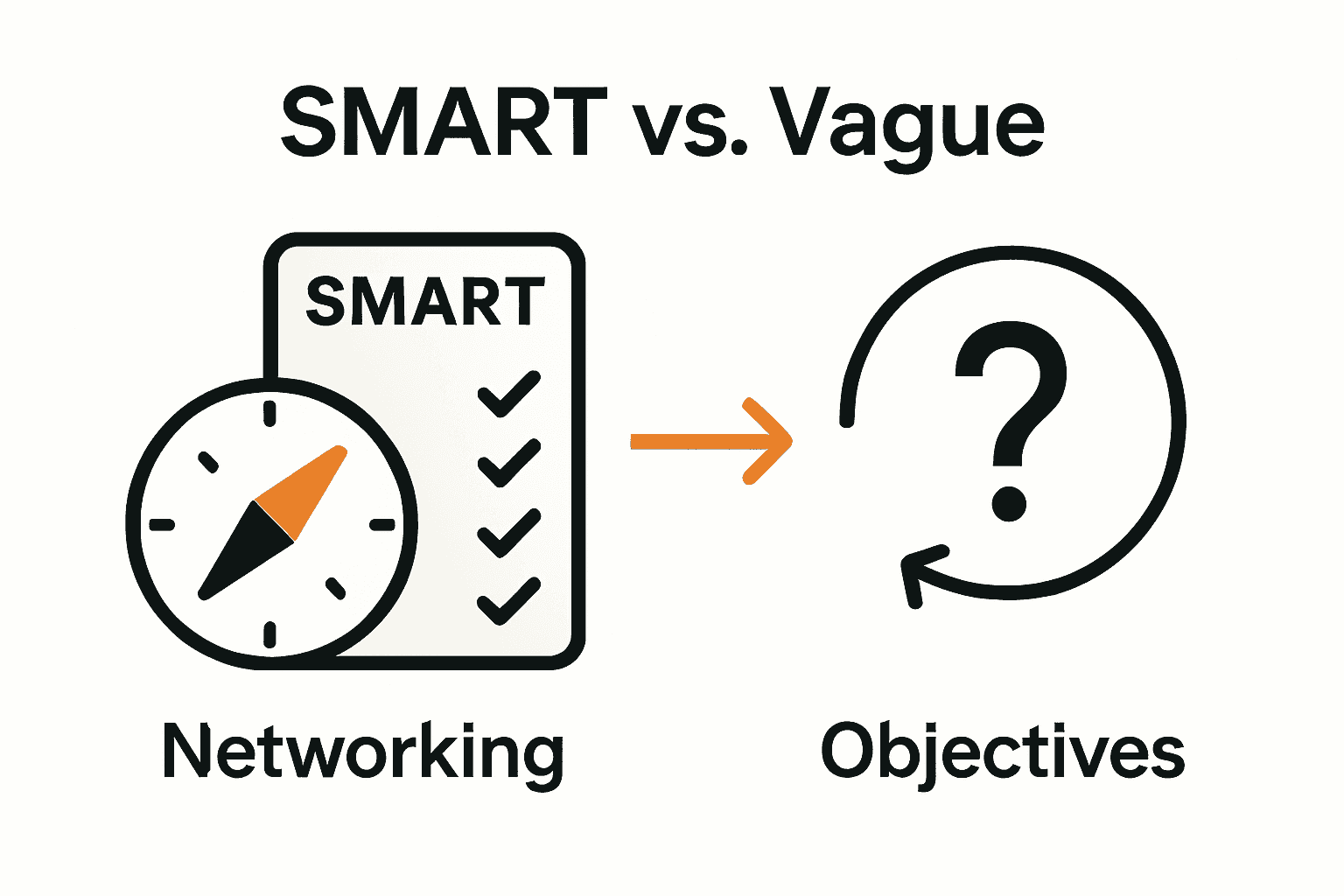 SMART vs. Vague

SMART

?

Networking

Objectives