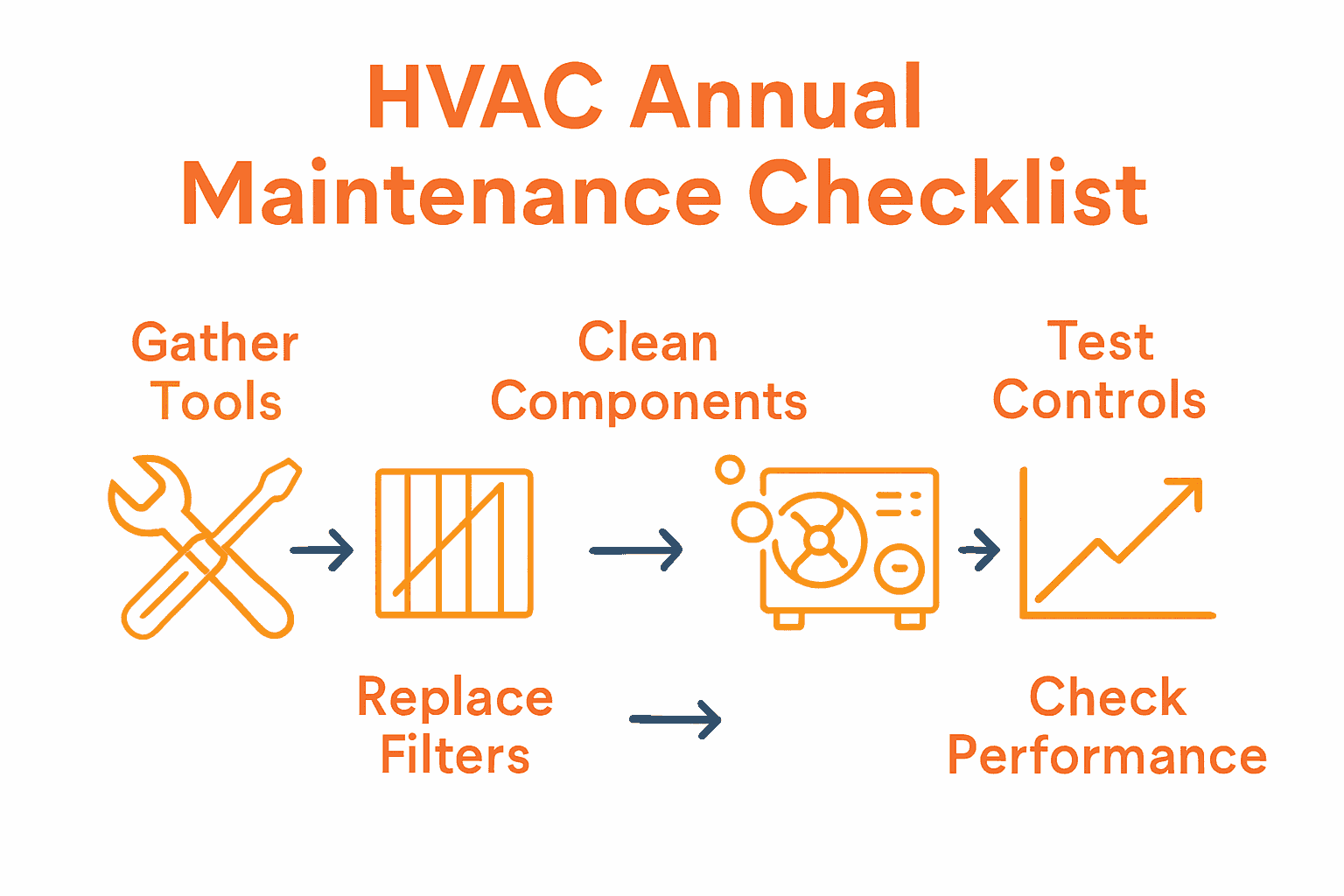 HVAC Annual Maintenance Checklist

Gather Tools

Clean Components

Test Controls

Replace Filters

Check Performance