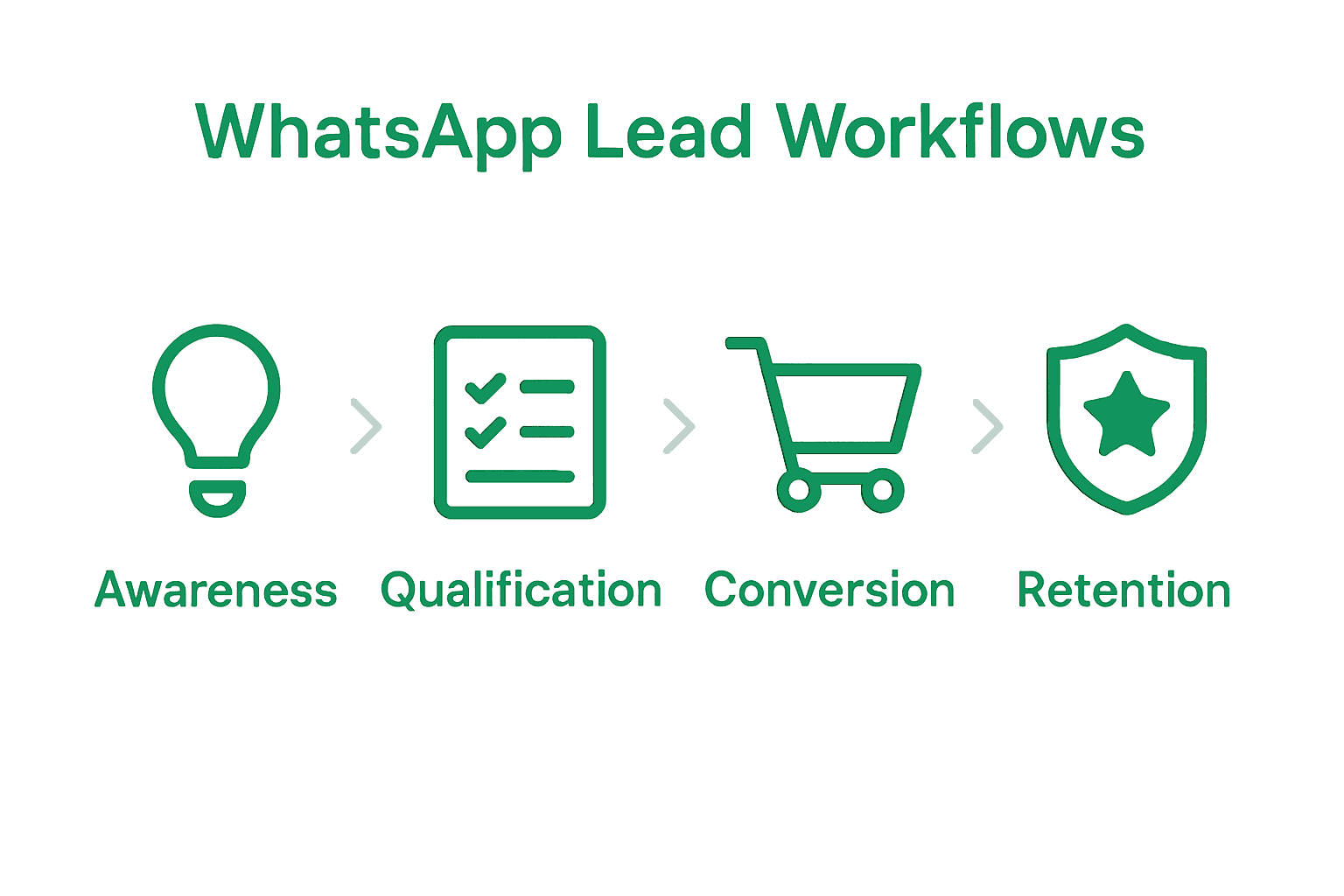 WhatsApp Lead Workflows

Awareness

Qualification

Conversion

Retention