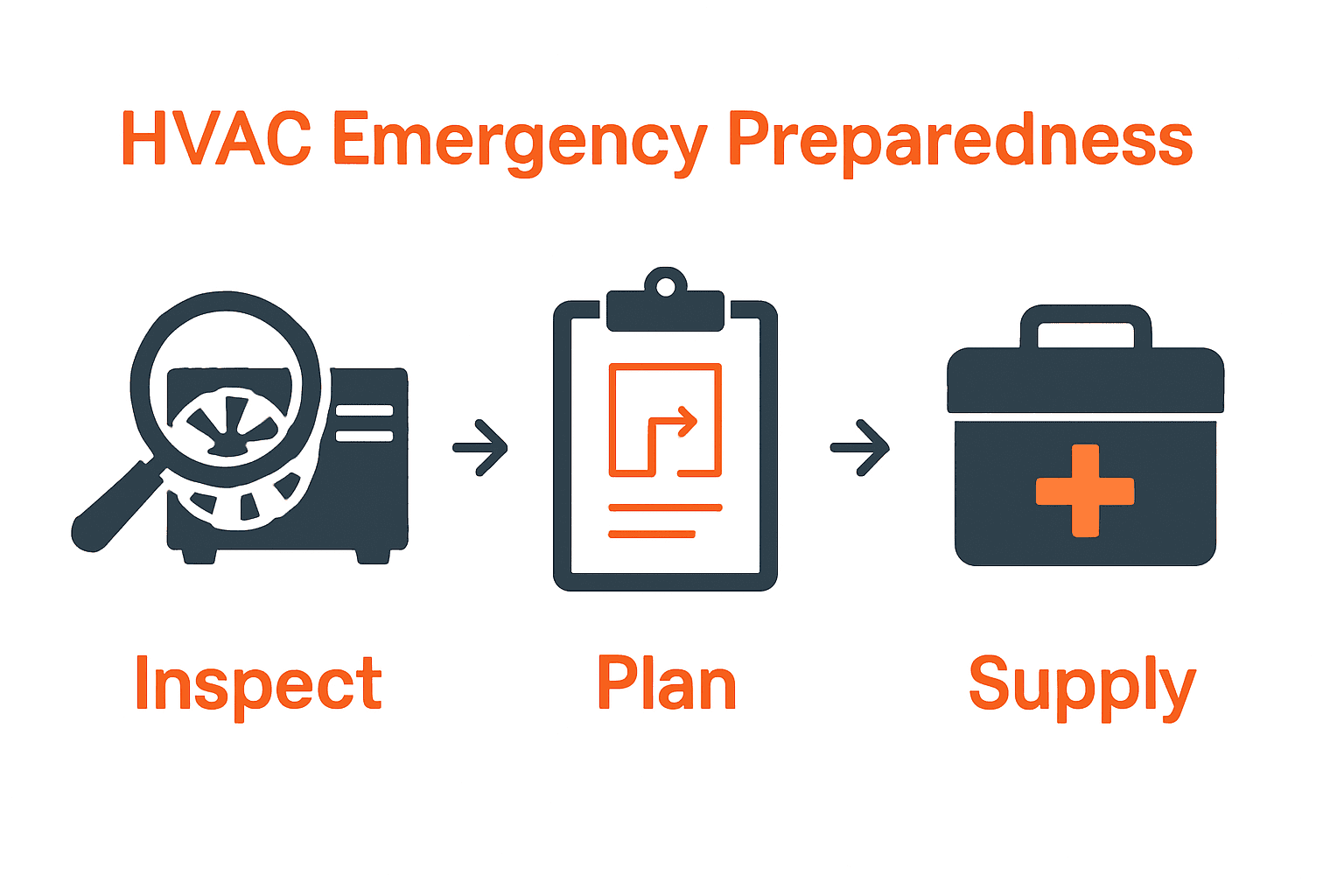 HVAC Emergency Preparedness

Inspect

Plan

Supply