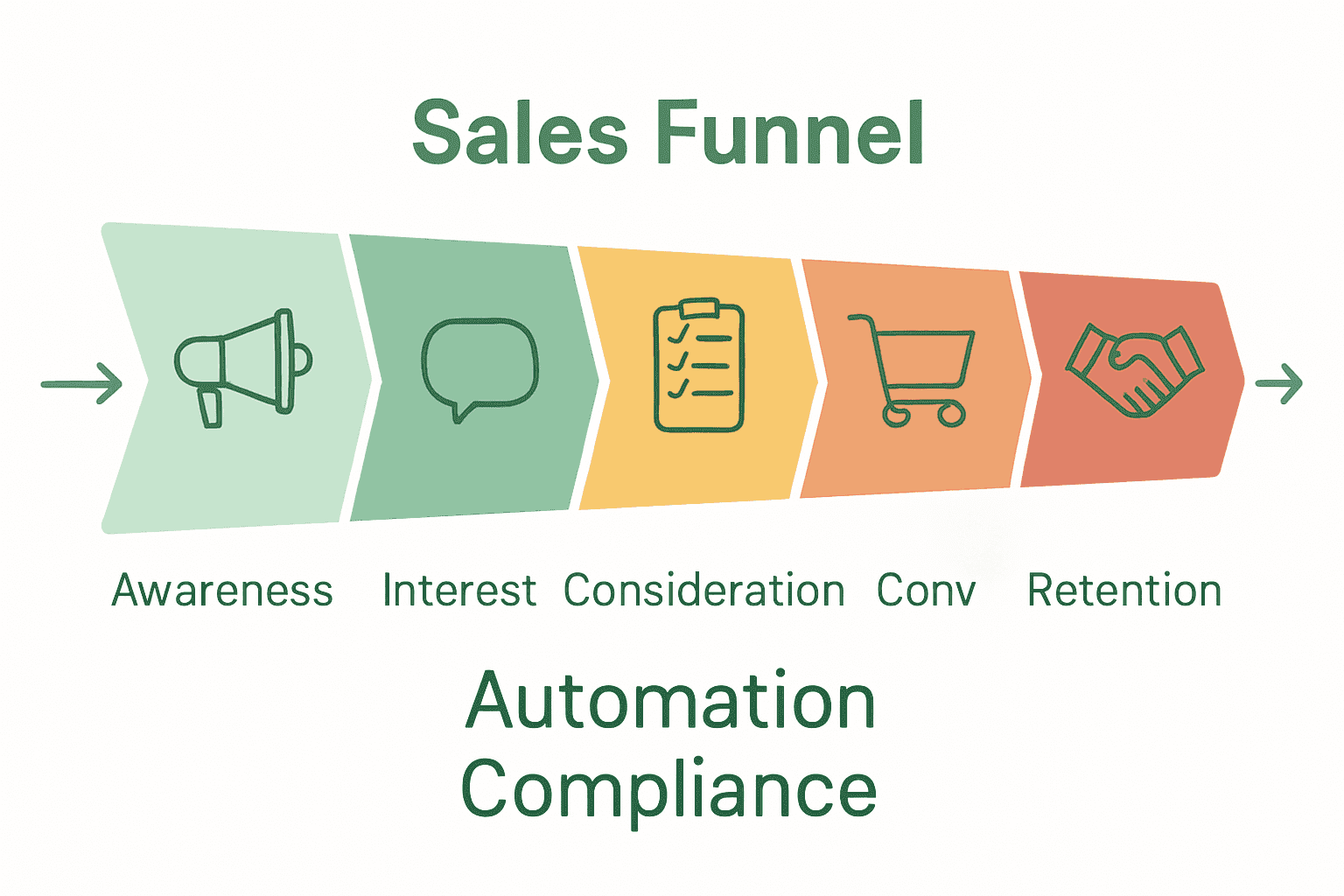 Sales Funnel

Awareness Interest Consideration Conv Retention

Automation
Compliance