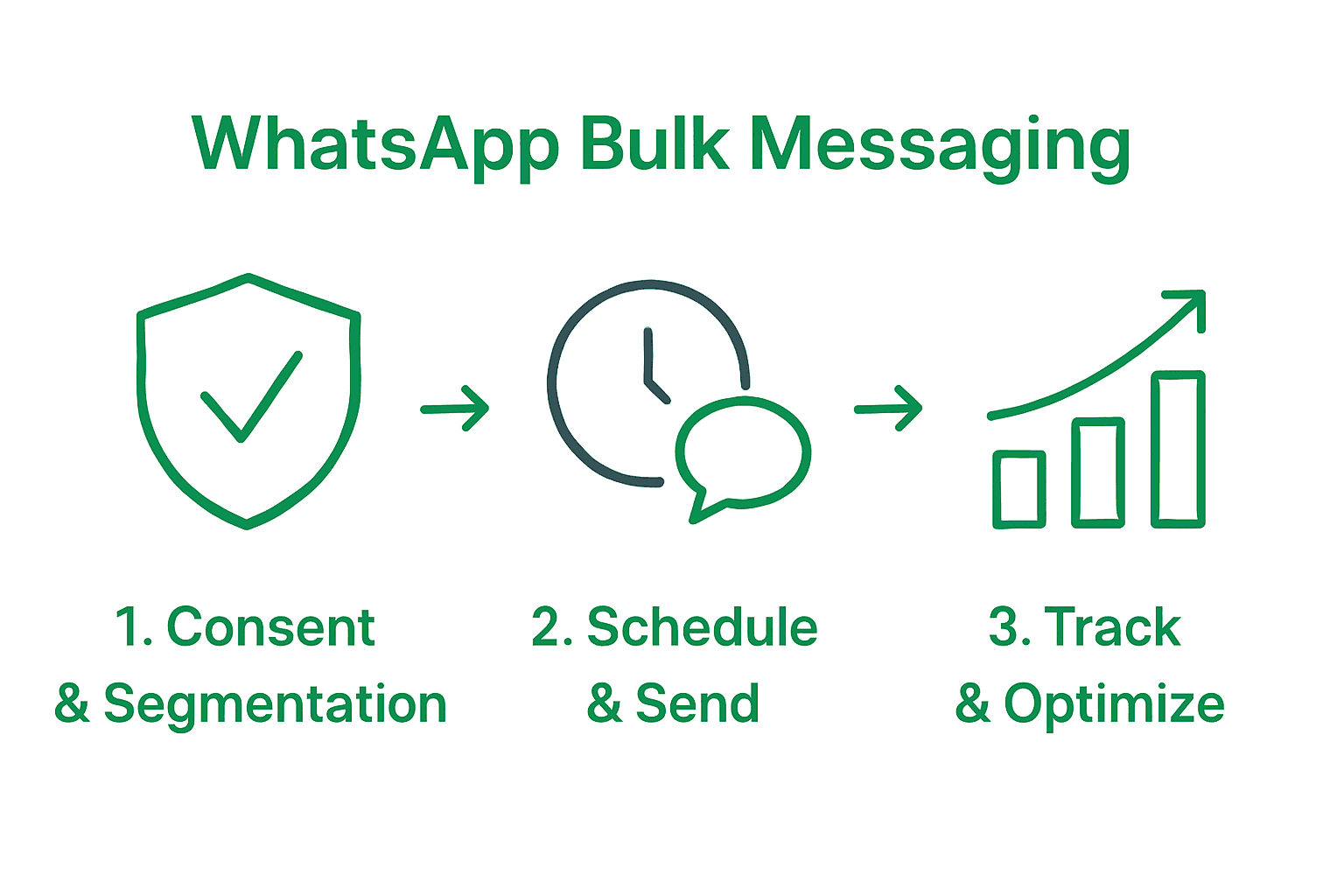 WhatsApp Bulk Messaging

1. Consent & Segmentation

2. Schedule & Send

3. Track & Optimize