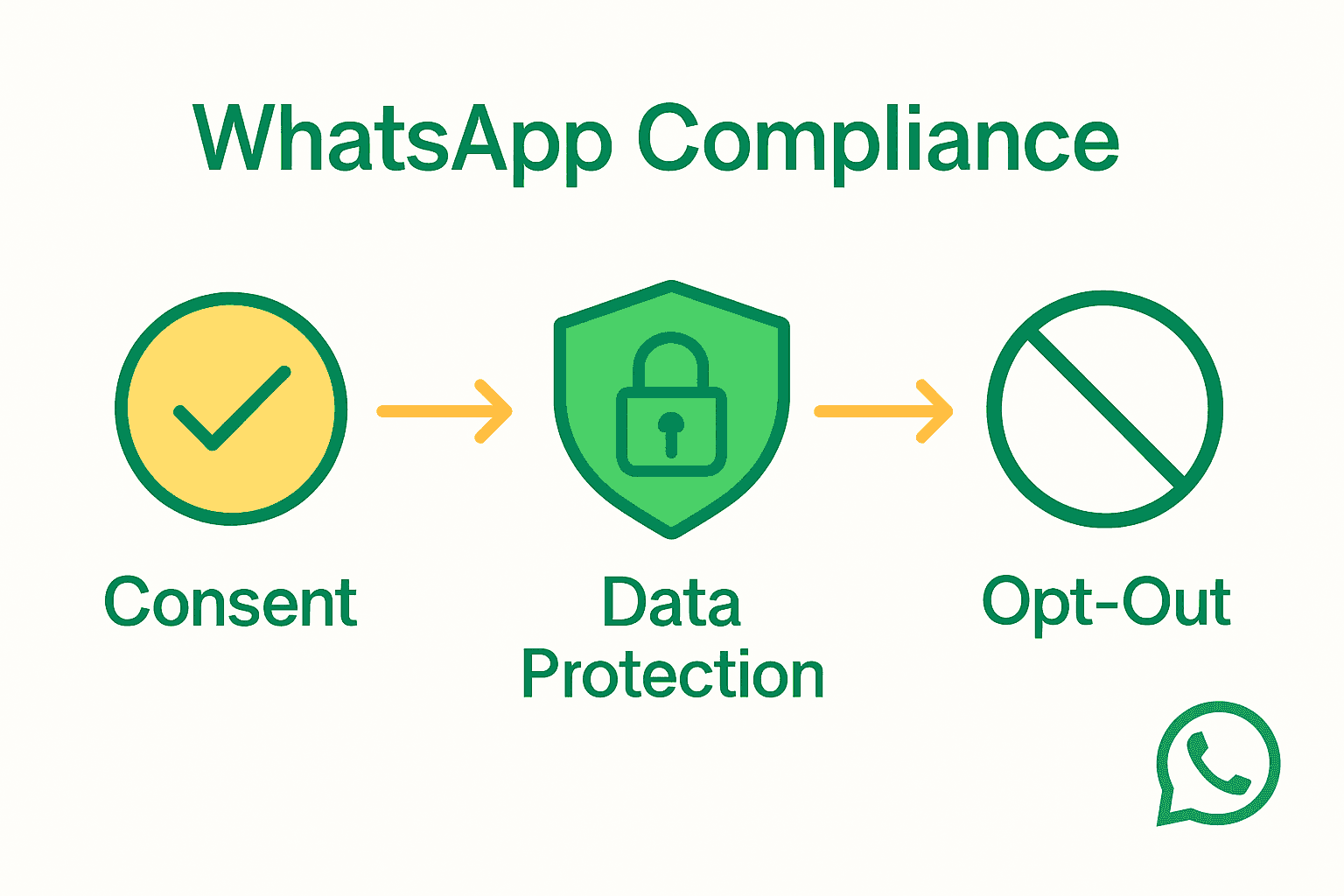 WhatsApp Compliance

Consent

Data Protection

Opt-Out