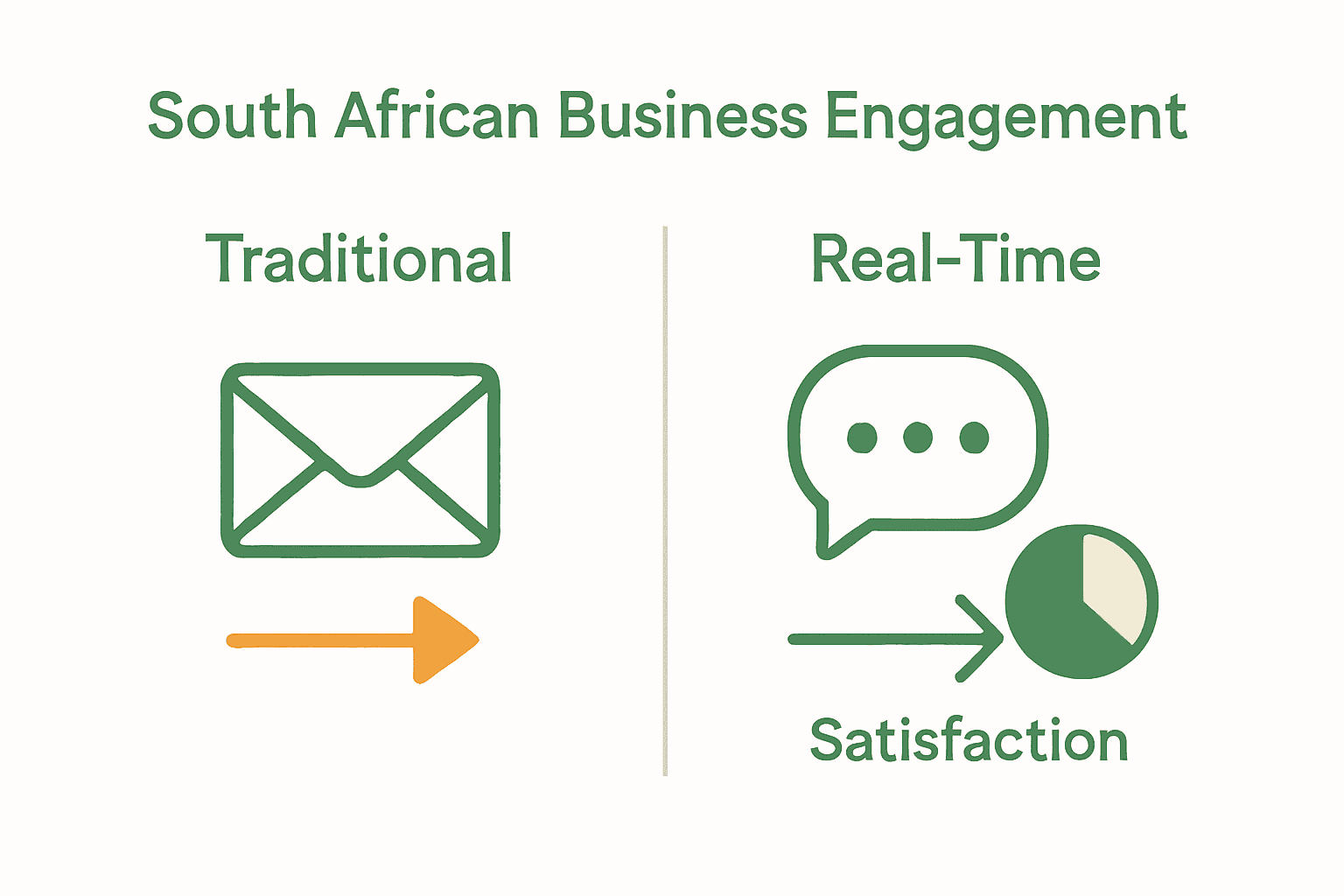 South African Business Engagement

Traditional

Real-Time

Satisfaction