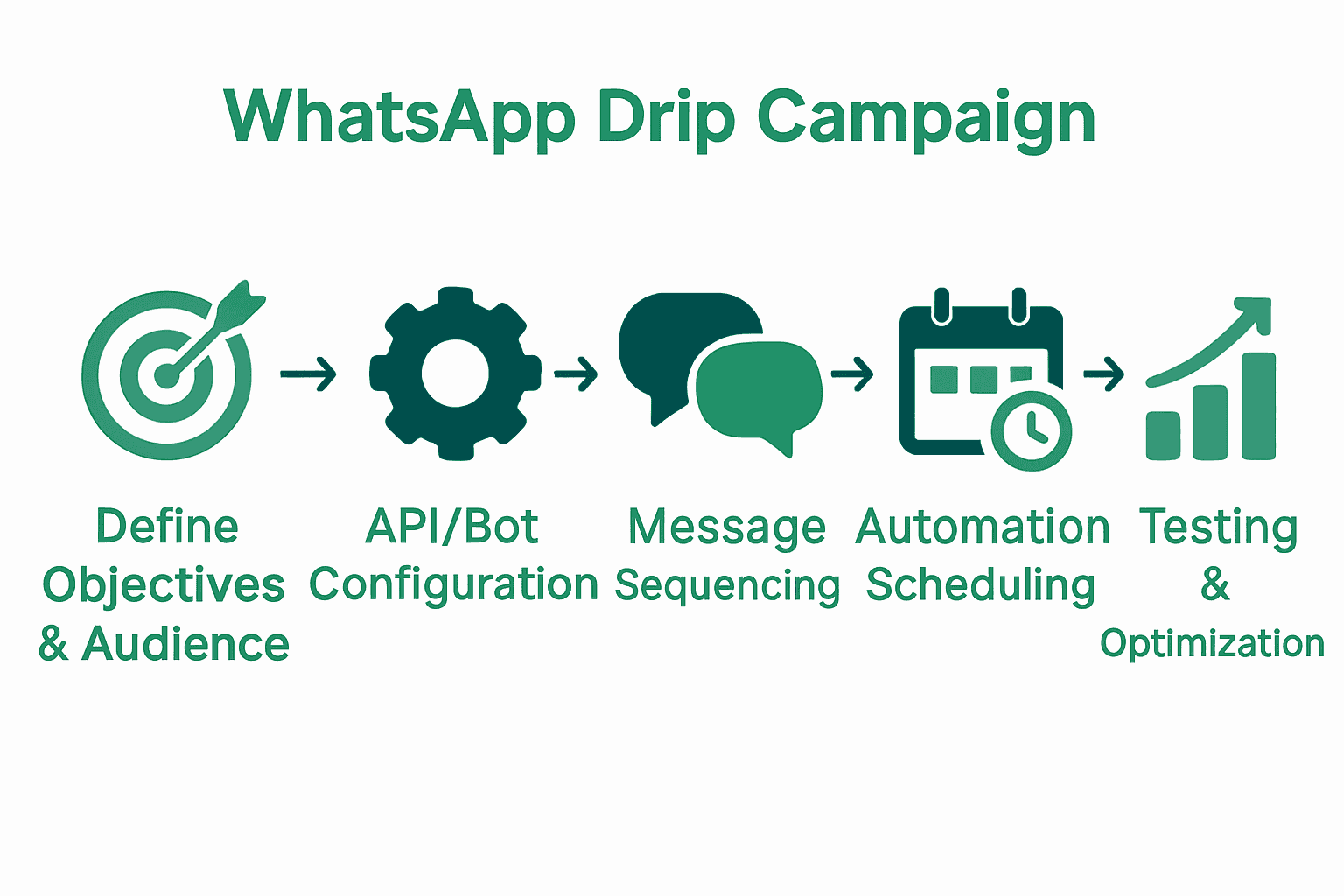 WhatsApp Drip Campaign

Define Objectives & Audience

API/Bot Configuration

Message Sequencing

Automation Scheduling

Testing & Optimization