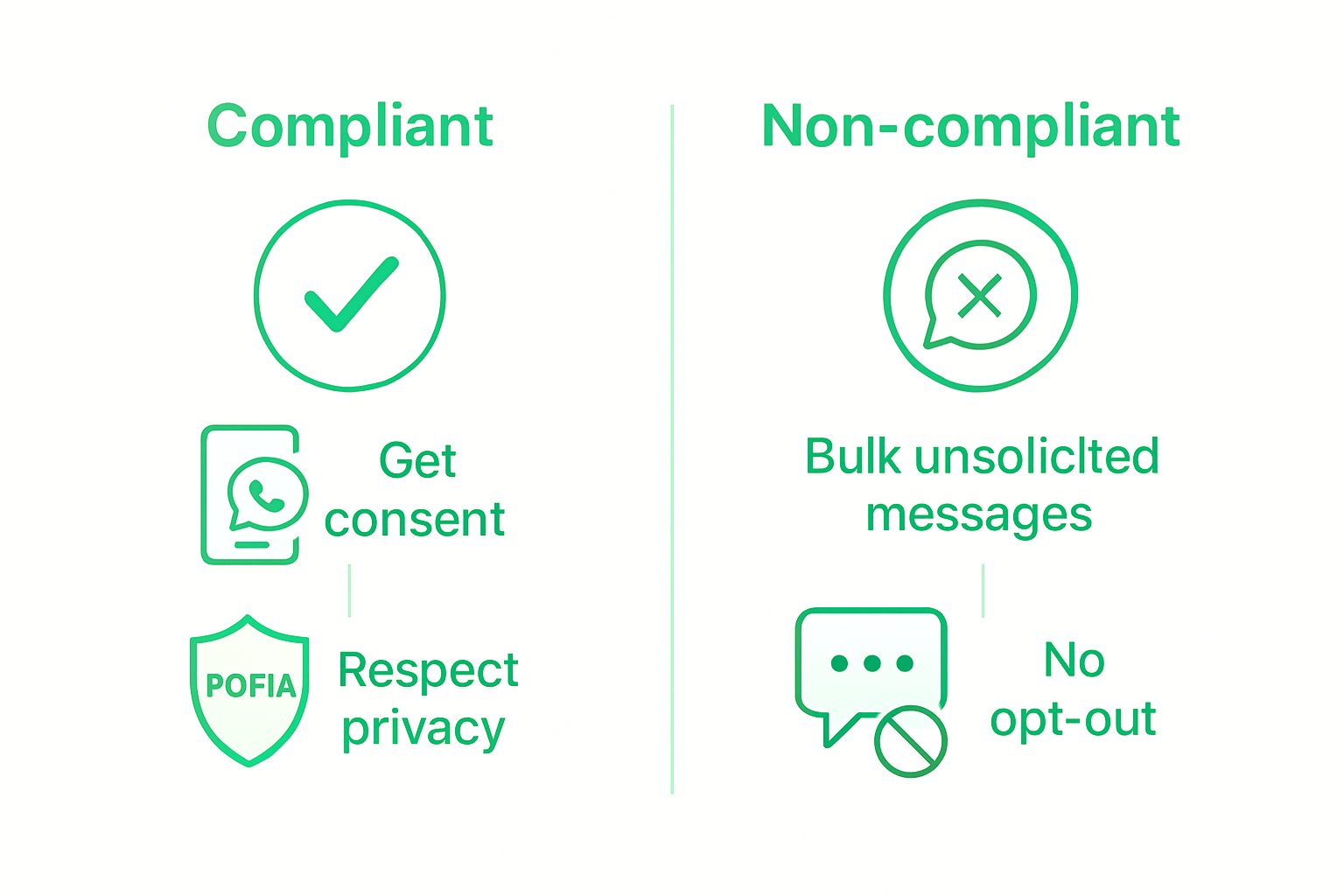 Compliant

Get consent

POFIA

Respect privacy

Non-compliant

Bulk unsoliclted messages

No opt-out