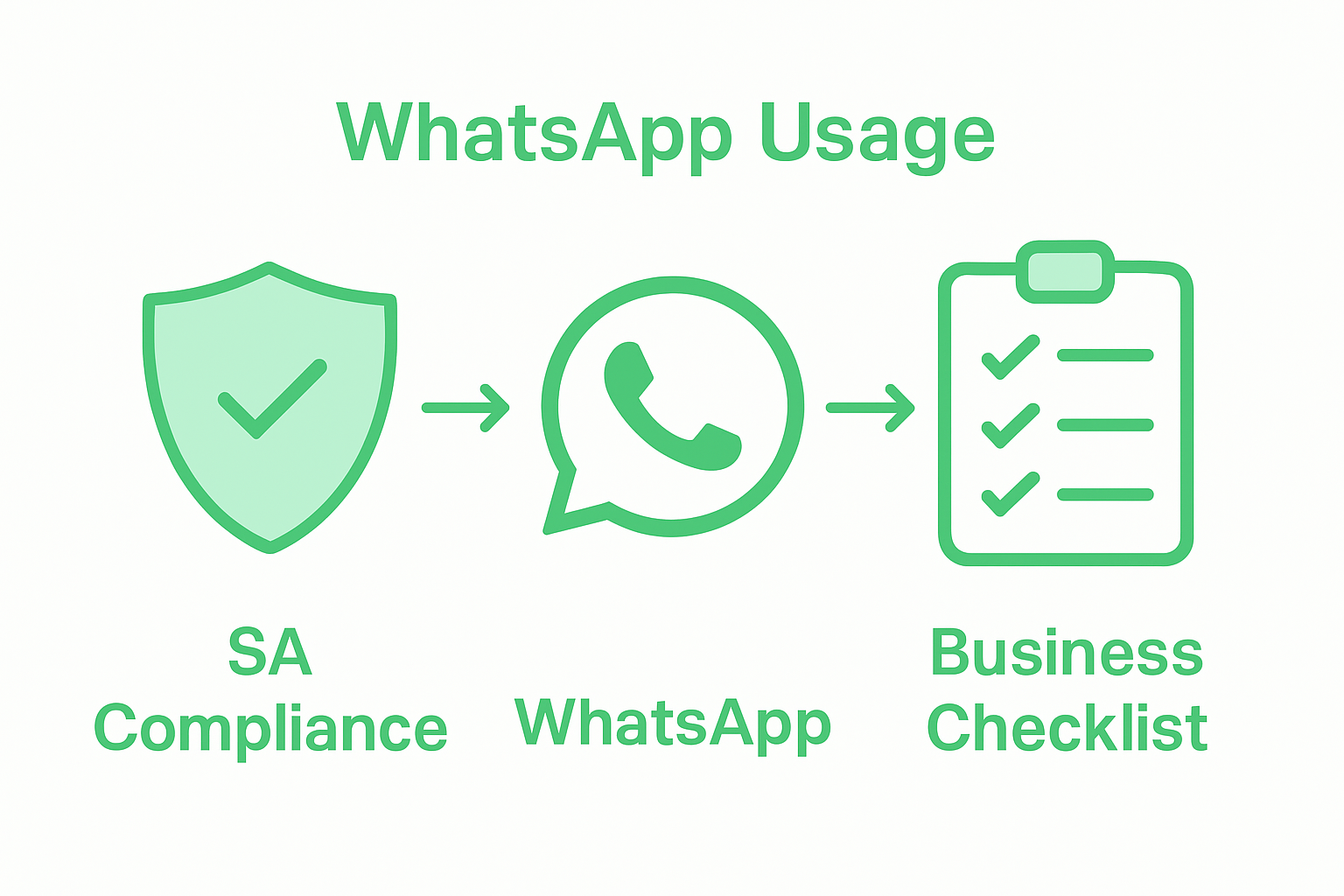 WhatsApp Usage

SA Compliance

WhatsApp

Business Checklist