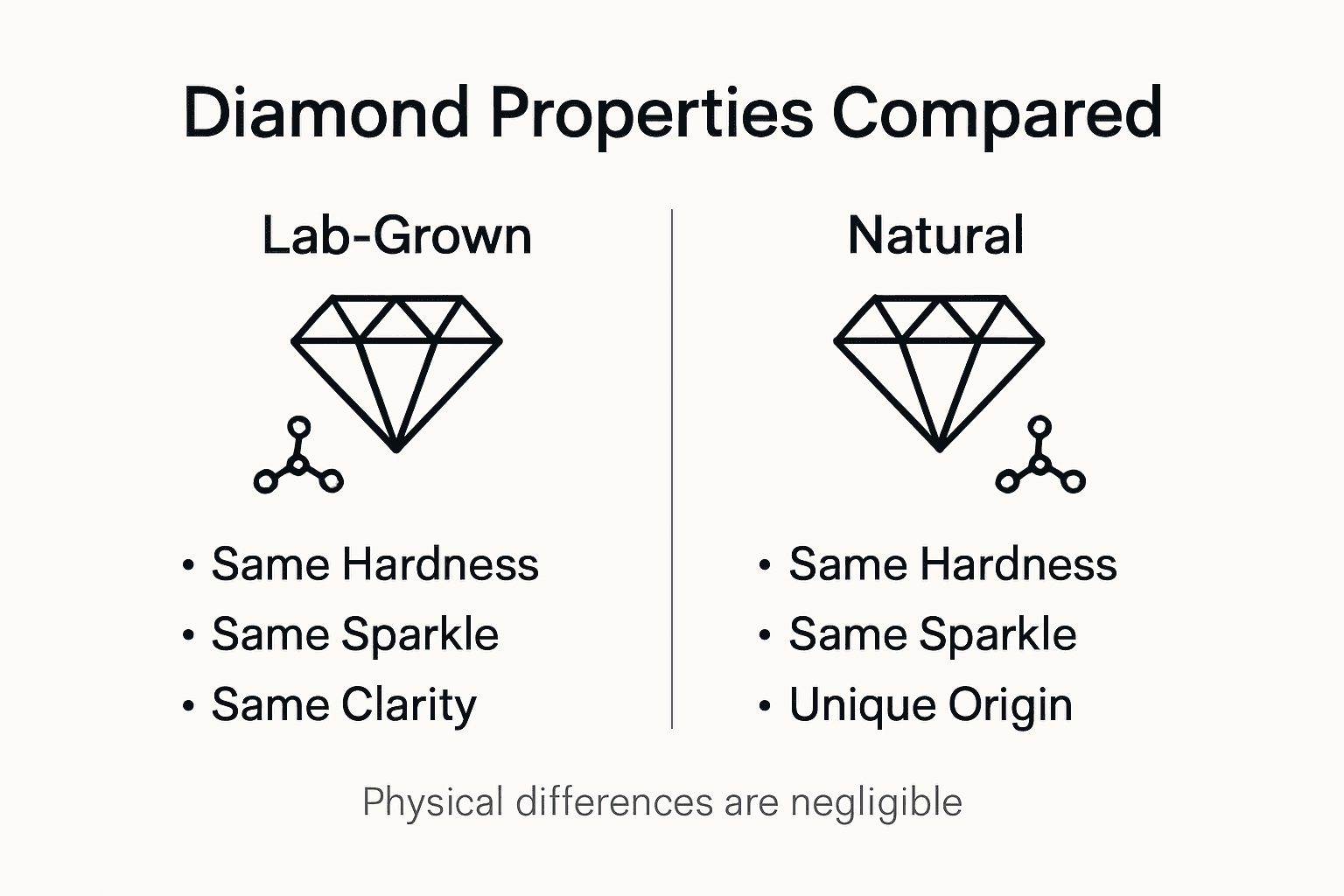 Diamond Properties Compared

Lab-Grown

• Same Hardness
• Same Sparkle
• Same Clarity

Natural

• Same Hardness
• Same Sparkle
• Unique Origin

Physical differences are negligible