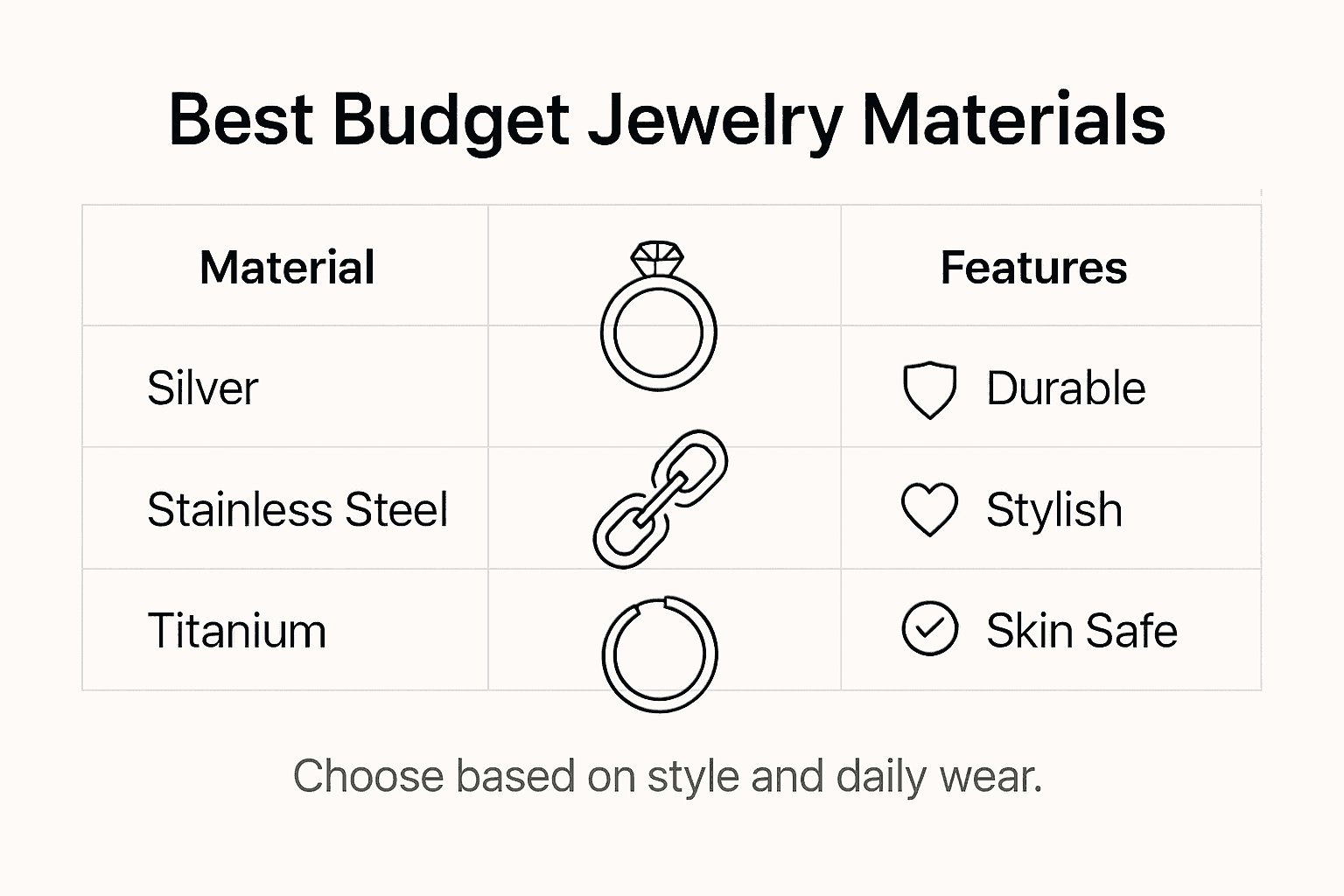 Best Budget Jewelry Materials

| Material | | Features |
|---|---|---|
| Silver | | Durable |
| Stainless Steel | | Stylish |
| Titanium | | Skin Safe |

Choose based on style and daily wear.