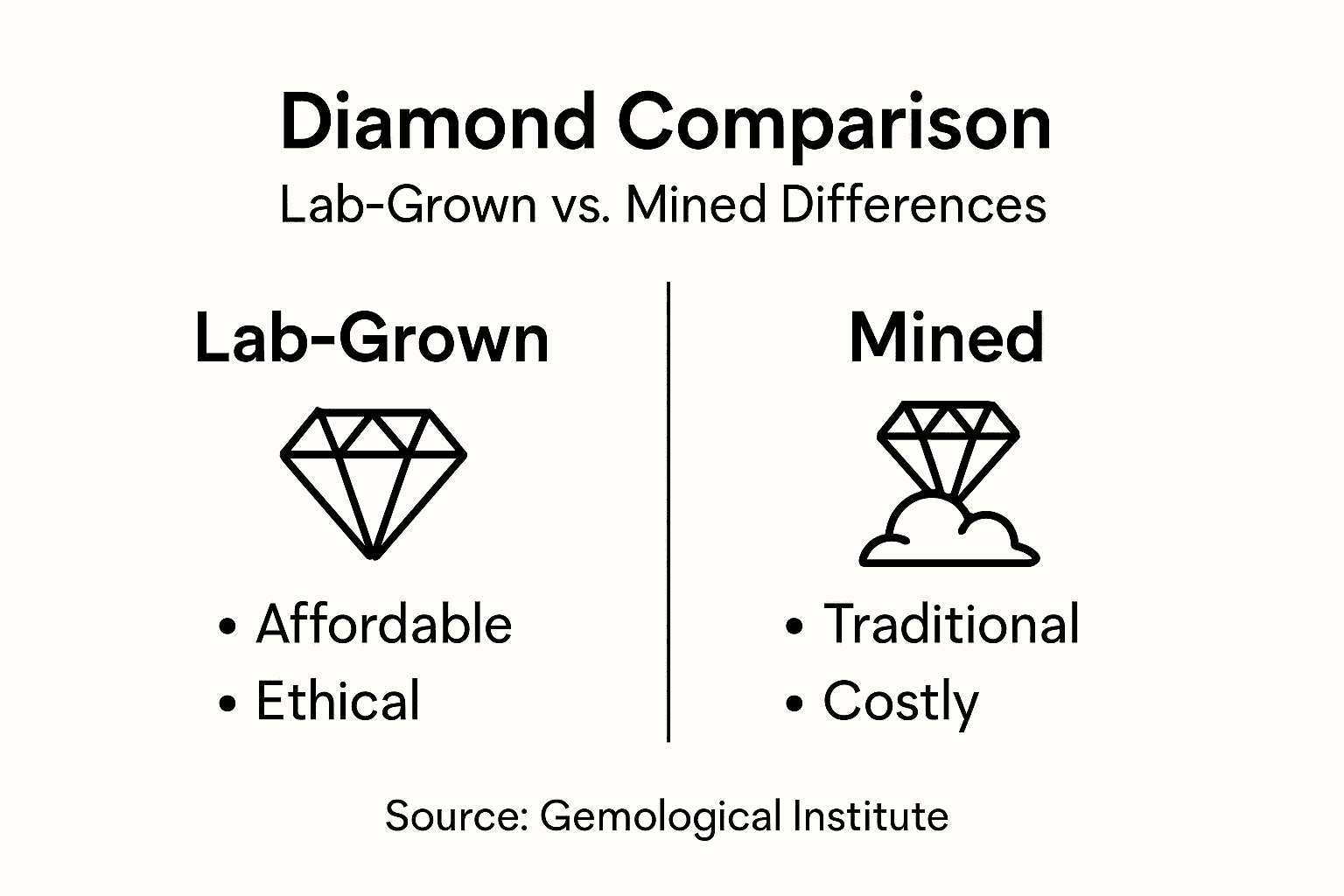 Diamond Comparison

Lab-Grown vs. Mined Differences

Lab-Grown

• Affordable
• Ethical

Mined

• Traditional
• Costly

Source: Gemological Institute