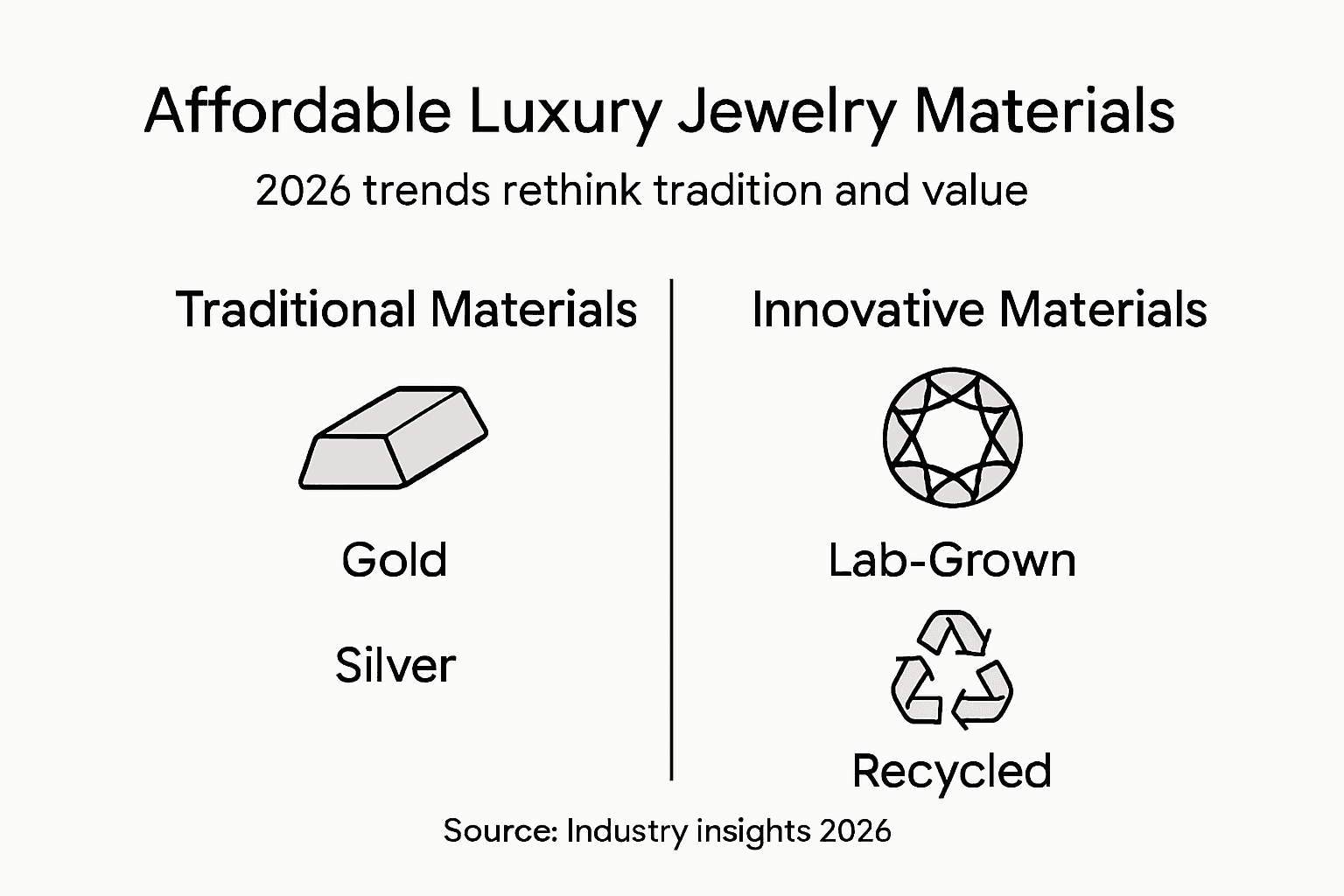 Affordable Luxury Jewelry Materials

2026 trends rethink tradition and value

Traditional Materials

Gold

Silver

Innovative Materials

Lab-Grown

Recycled

Source: Industry insights 2026