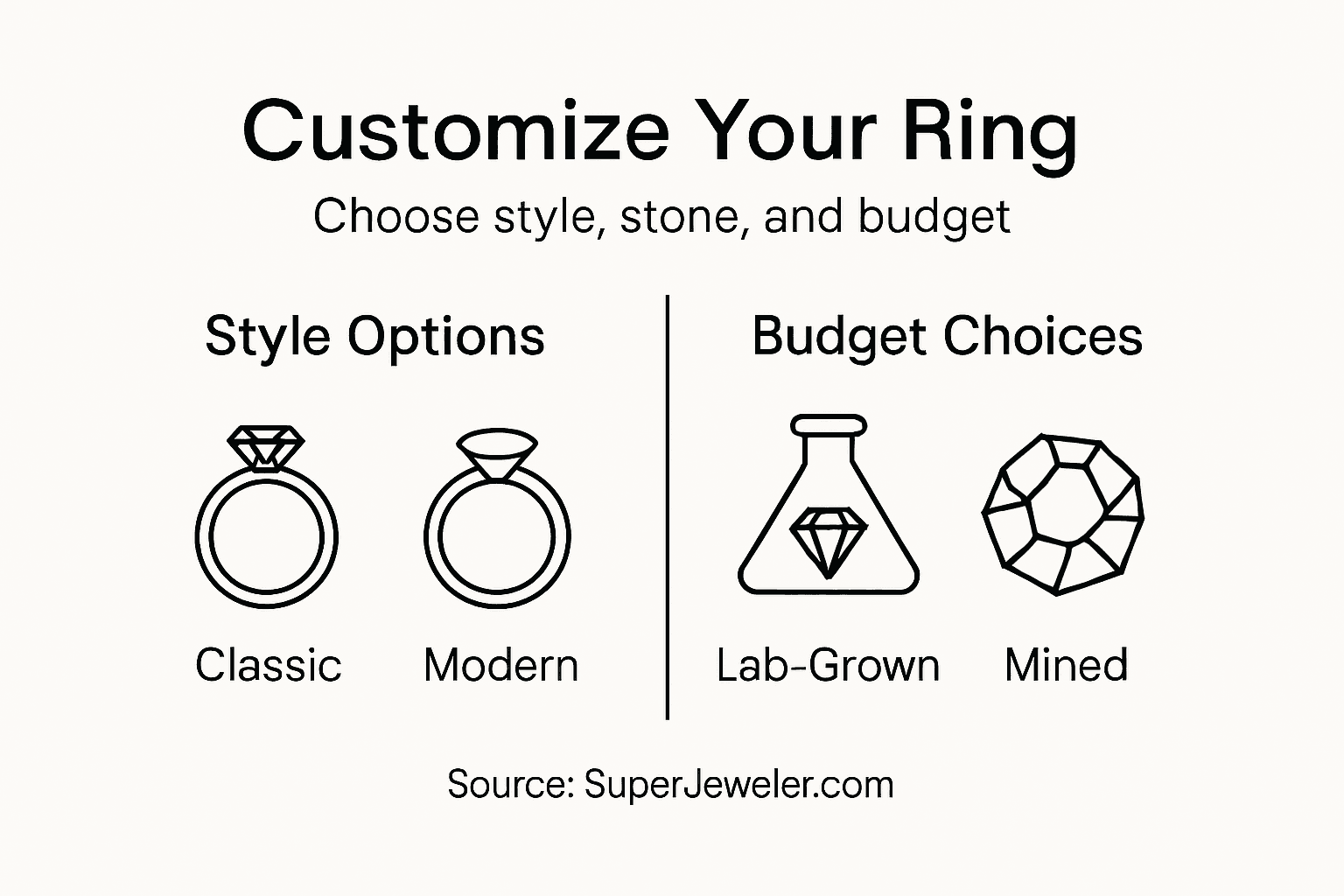 Customize Your Ring

Choose style, stone, and budget

Style Options

Classic

Modern

Budget Choices

Lab-Grown

Mined

Source: SuperJeweler.com