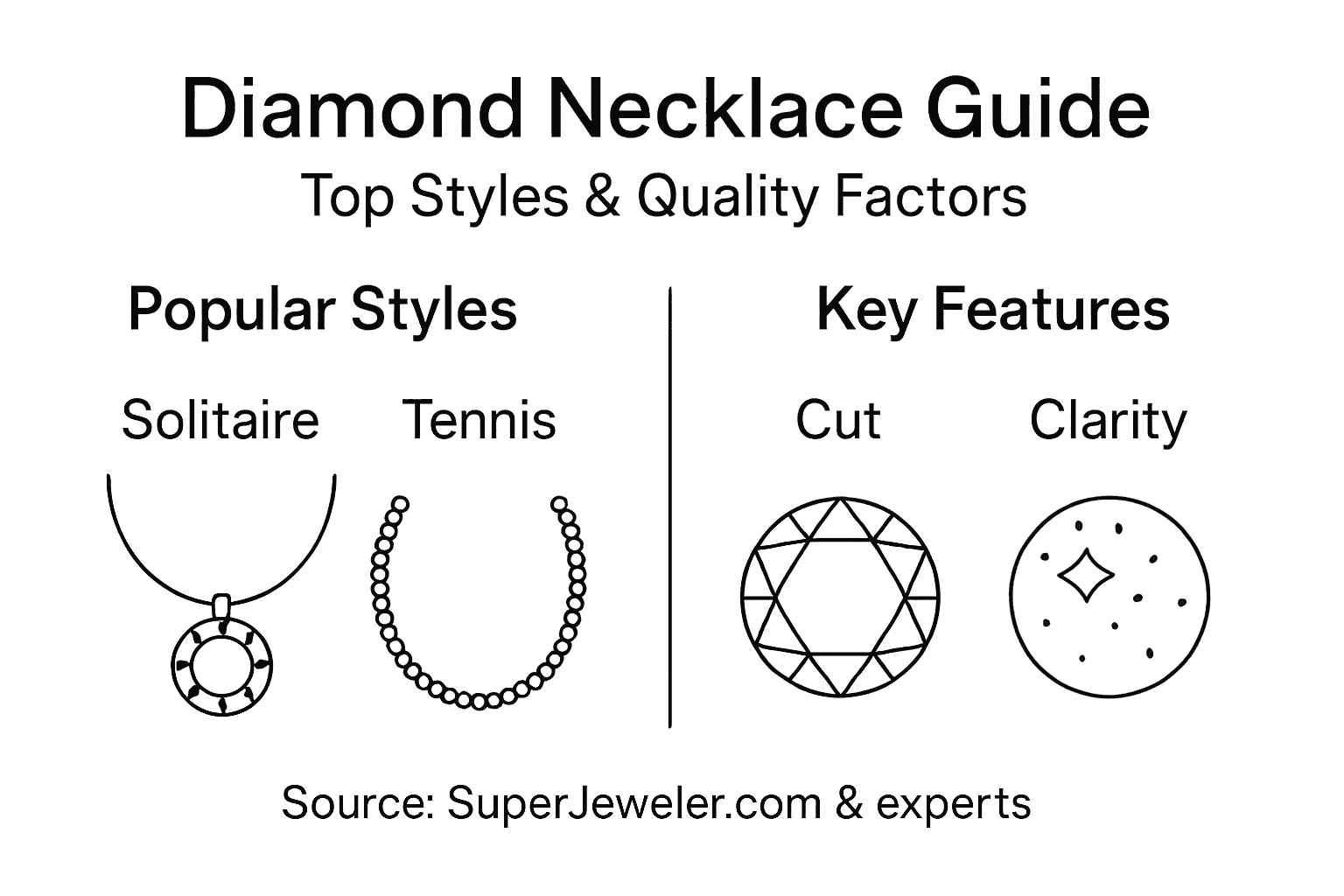 Diamond Necklace Guide

Top Styles & Quality Factors

Popular Styles

Solitaire

Tennis

Key Features

Cut

Clarity

Source: SuperJeweler.com & experts