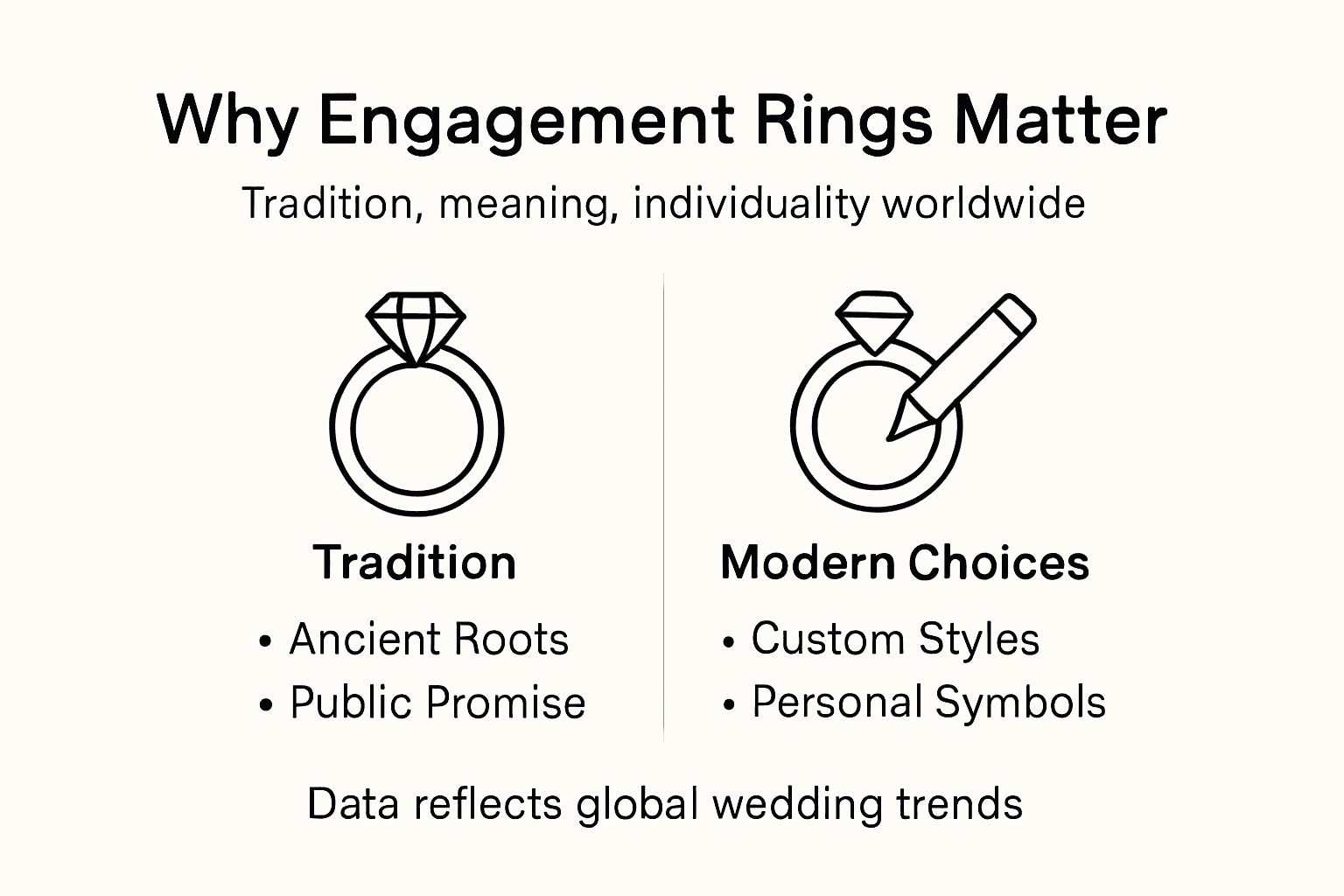 Why Engagement Rings Matter

Tradition, meaning, individuality worldwide

Tradition

• Ancient Roots
• Public Promise

Modern Choices

• Custom Styles
• Personal Symbols

Data reflects global wedding trends