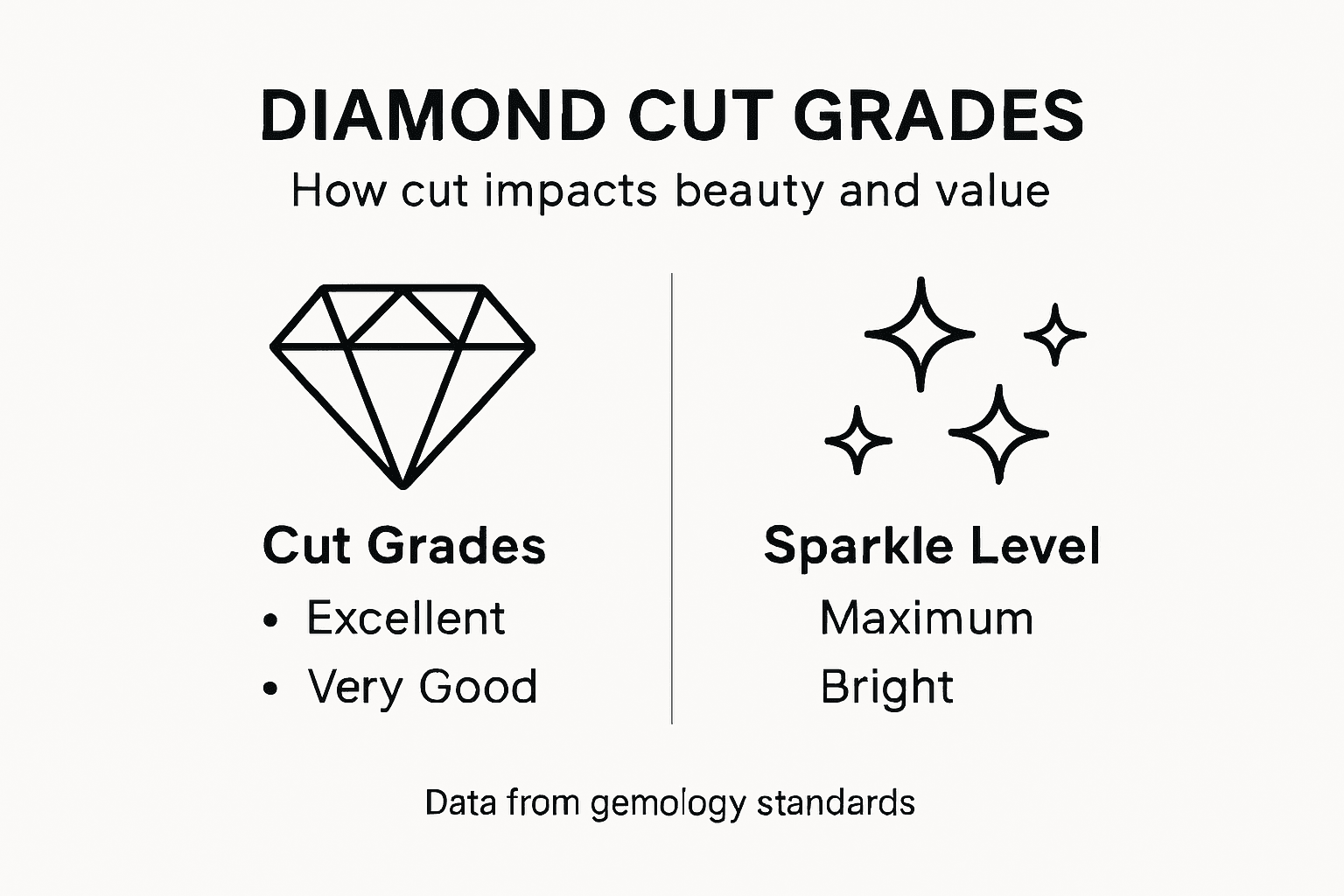 DIAMOND CUT GRADES
How cut impacts beauty and value

Cut Grades
• Excellent
• Very Good

Sparkle Level
Maximum
Bright

Data from gemology standards