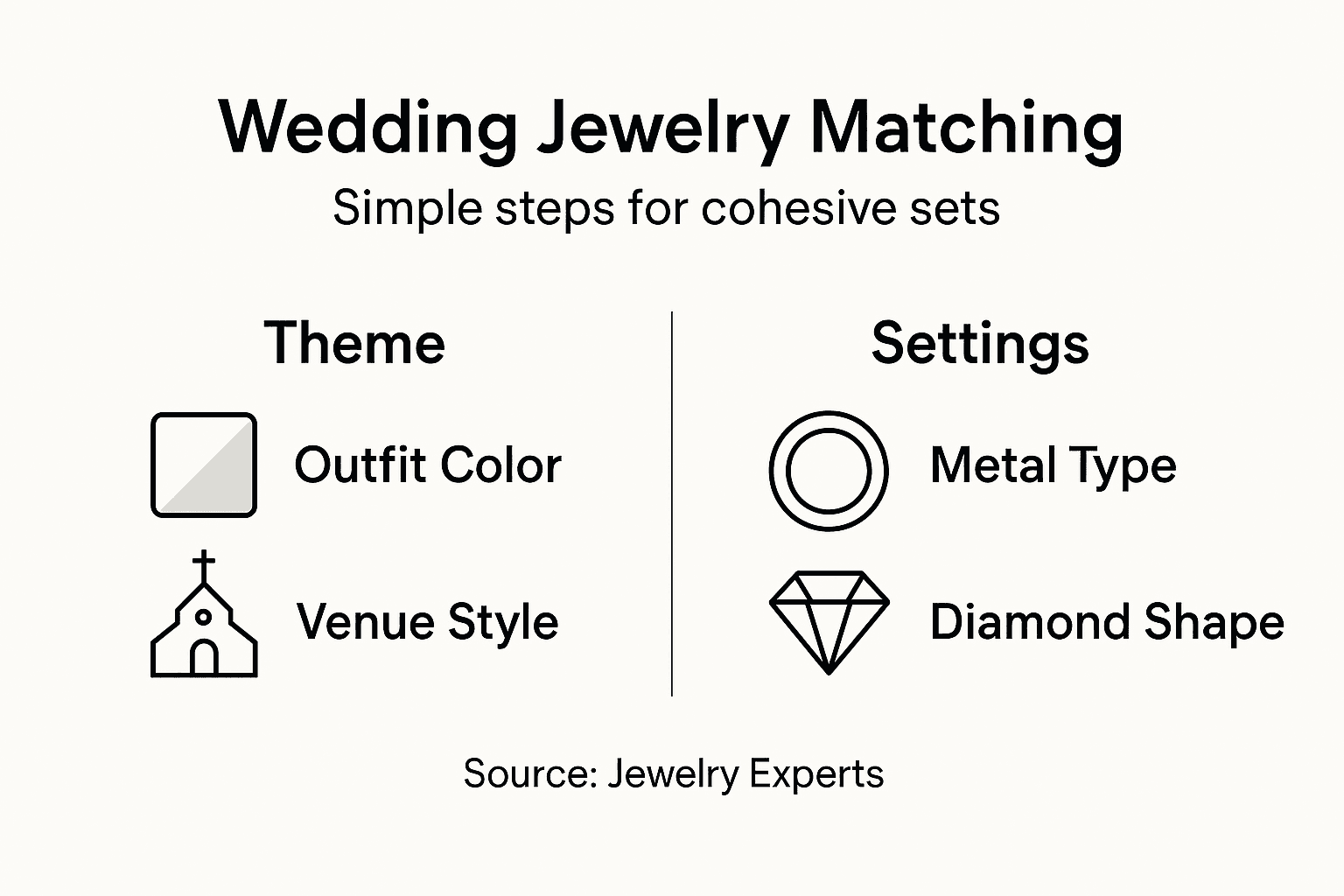 Wedding Jewelry Matching
Simple steps for cohesive sets

Theme
Outfit Color
Venue Style

Settings
Metal Type
Diamond Shape

Source: Jewelry Experts