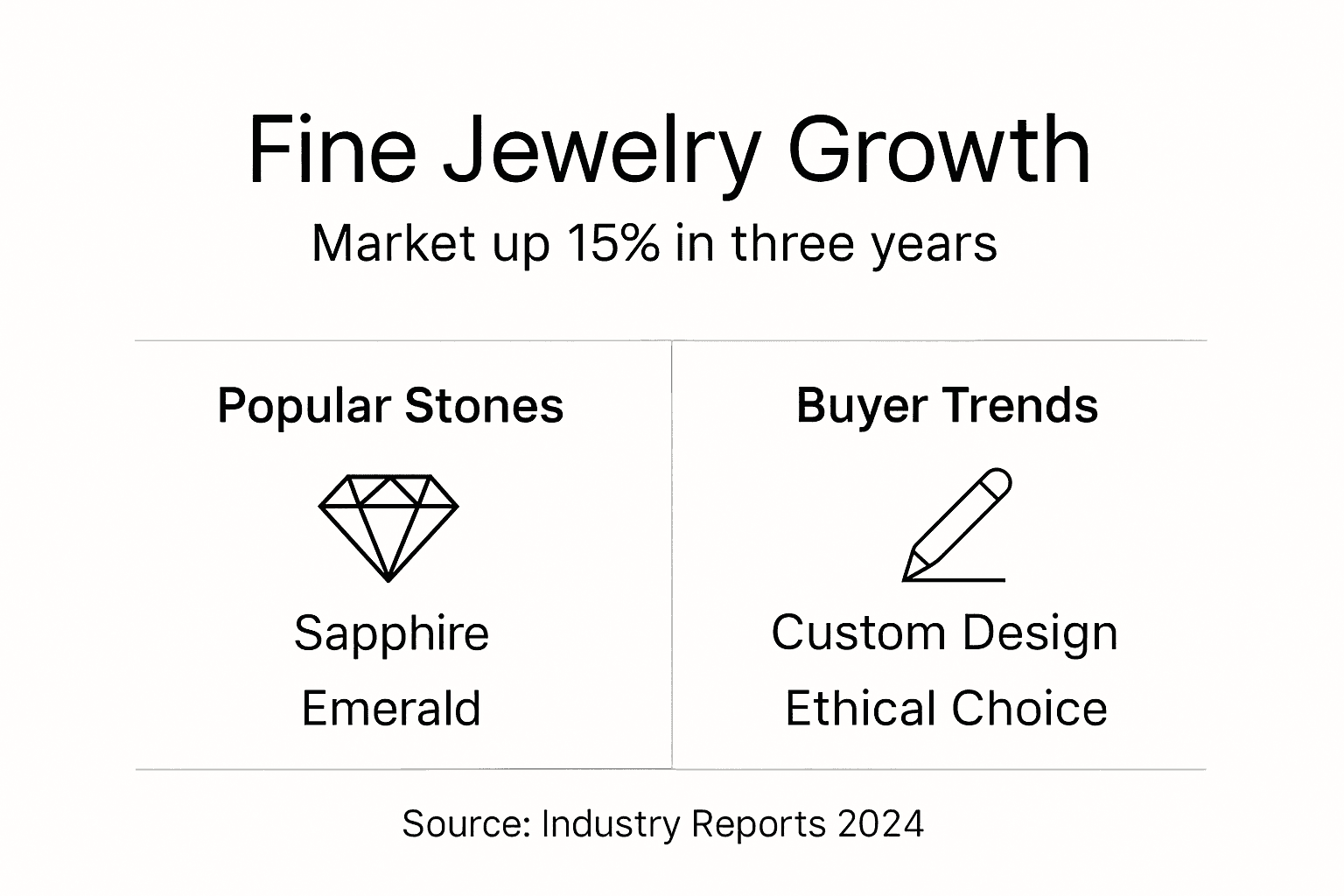 Fine Jewelry Growth

Market up 15% in three years

Popular Stones

Sapphire
Emerald

Buyer Trends

Custom Design
Ethical Choice

Source: Industry Reports 2024