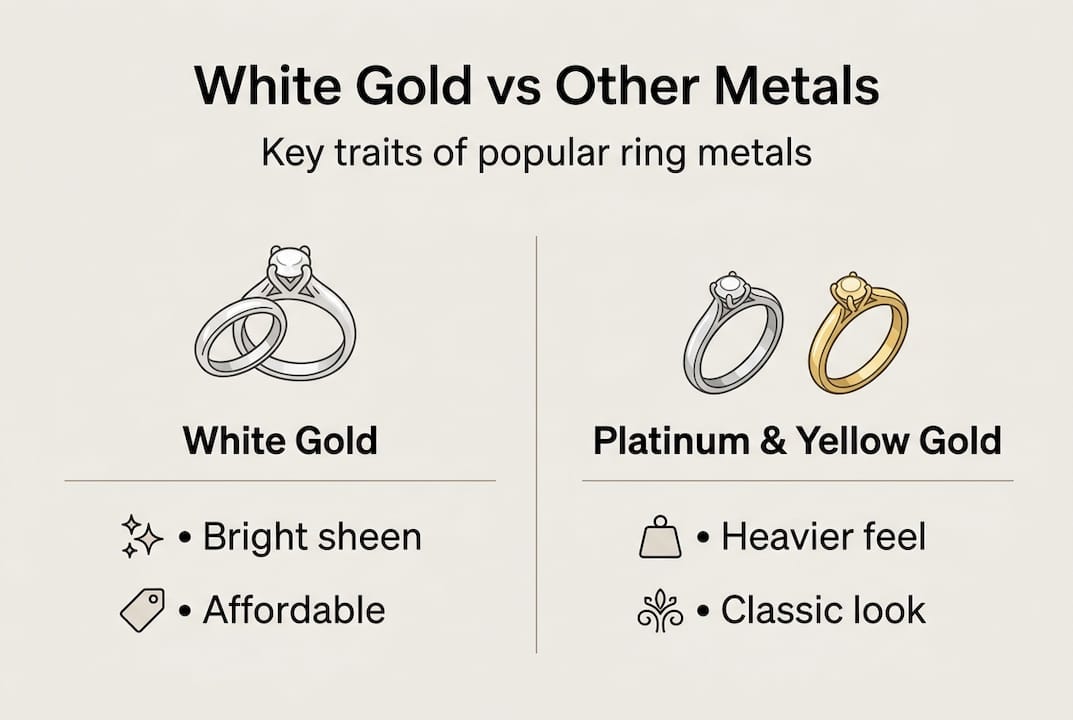 White Gold vs Other Metals

Key traits of popular ring metals

White Gold

• Bright sheen

• Affordable

Platinum & Yellow Gold

• Heavier feel

• Classic look