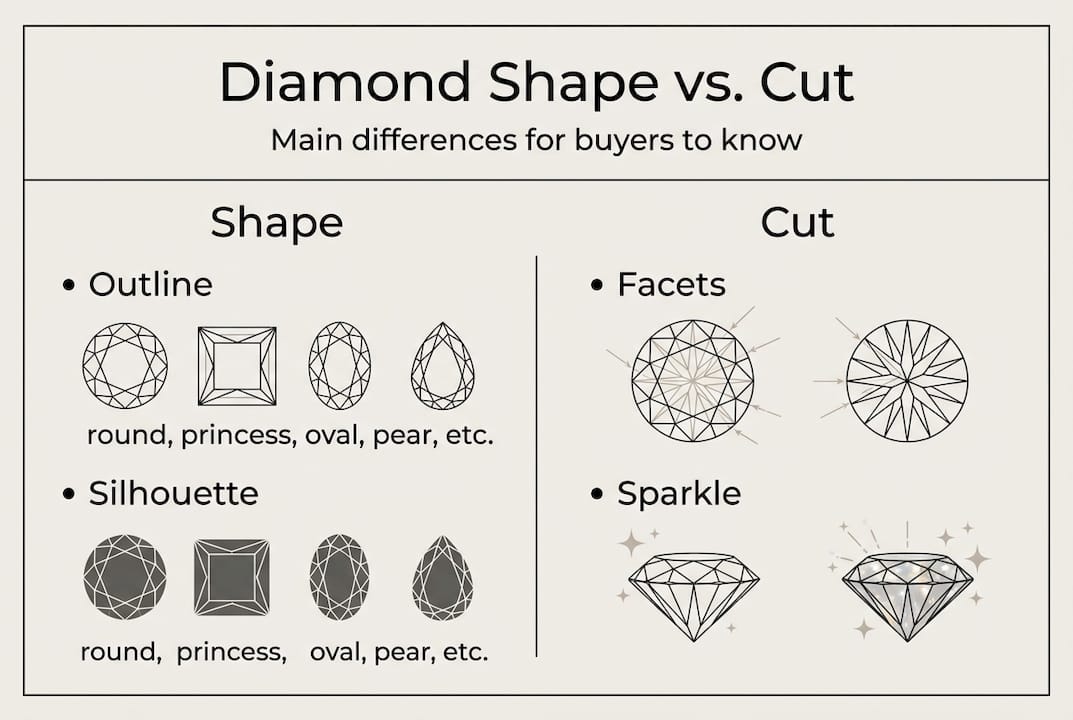 Diamond Shape vs. Cut

Main differences for buyers to know

Shape

• Outline

round, princess, oval, pear, etc.

• Silhouette

round, princess, oval, pear, etc.

Cut

• Facets

• Sparkle