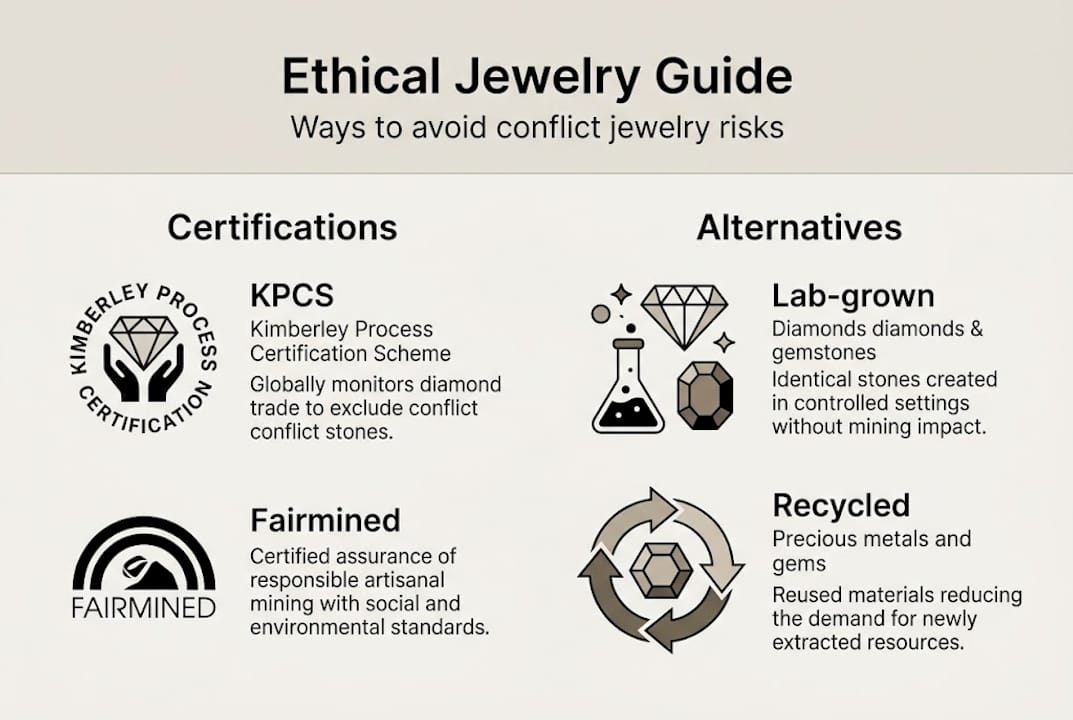 Ethical Jewelry Guide
Ways to avoid conflict jewelry risks

Certifications

KIMBERLEY PROCESS CERTIFICATION

KPCS
Kimberley Process Certification Scheme
Globally monitors diamond trade to exclude conflict conflict stones.

FAIRMINED

Fairmined
Certified assurance of responsible artisanal mining with social and environmental standards.

Alternatives

Lab-grown
Diamonds diamonds & gemstones
Identical stones created in controlled settings without mining impact.

Recycled
Precious metals and gems
Reused materials reducing the demand for newly extracted resources.