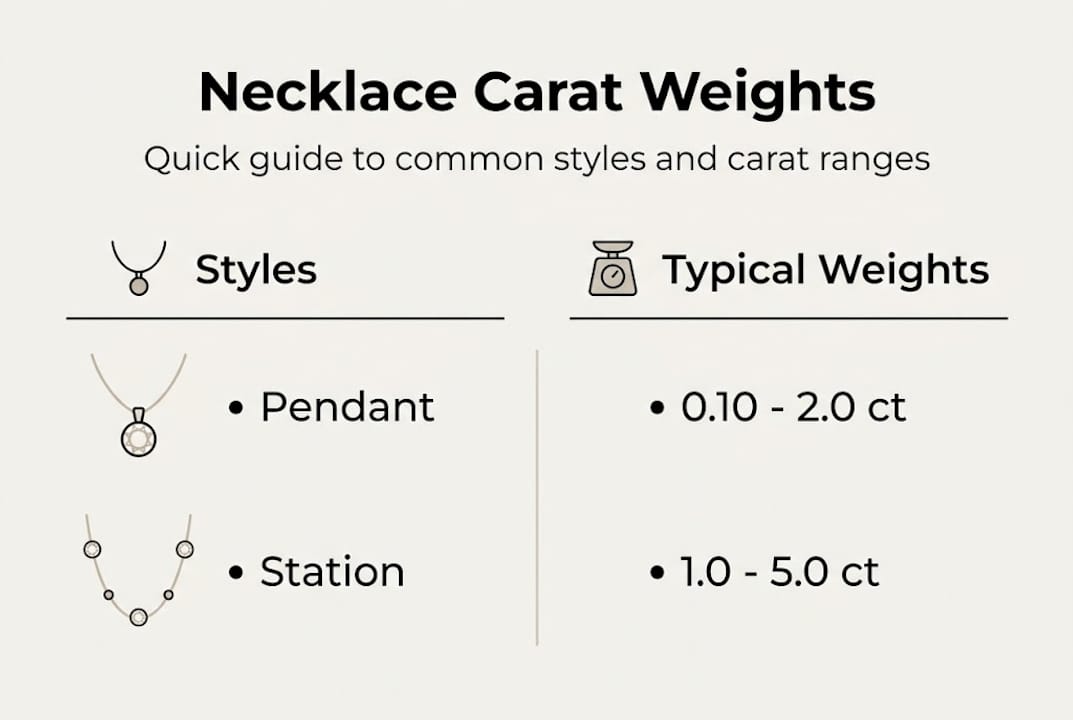 Necklace Carat Weights

Quick guide to common styles and carat ranges

| Styles | Typical Weights |
|---|---|
| • Pendant | • 0.10 - 2.0 ct |
| • Station | • 1.0 - 5.0 ct |