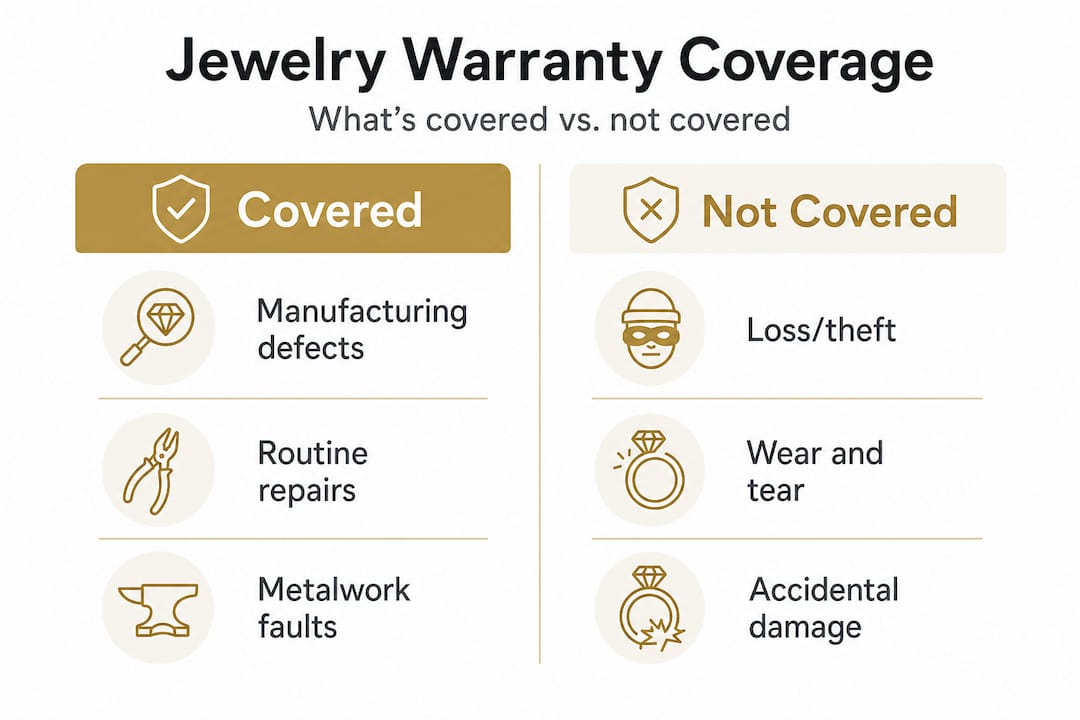 Jewelry Warranty Coverage

What's covered vs. not covered

Covered

Manufacturing defects

Routine repairs

Metalwork faults

Not Covered

Loss/theft

Wear and tear

Accidental damage