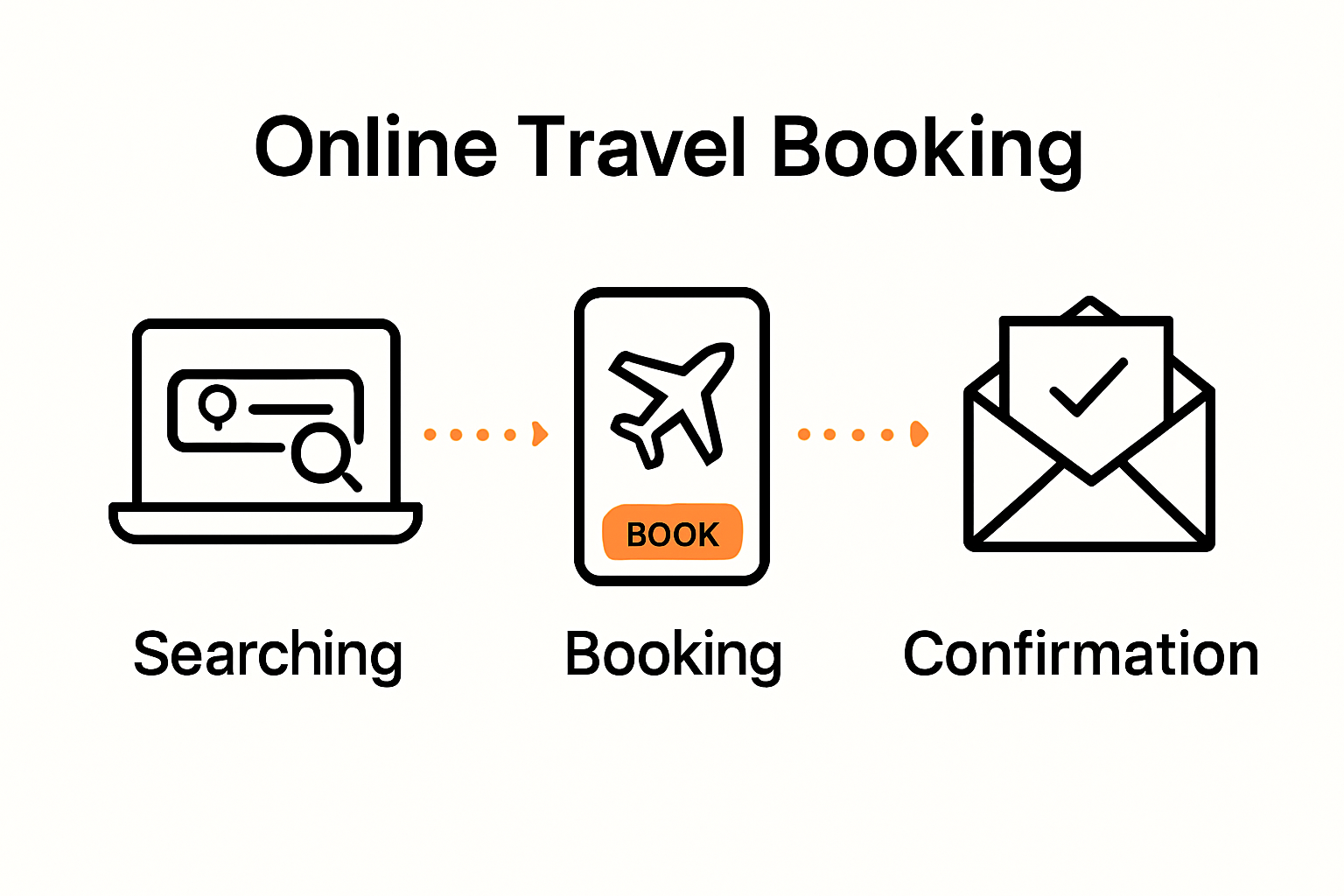 Online Travel Booking

BOOK

Searching

Booking

Confirmation