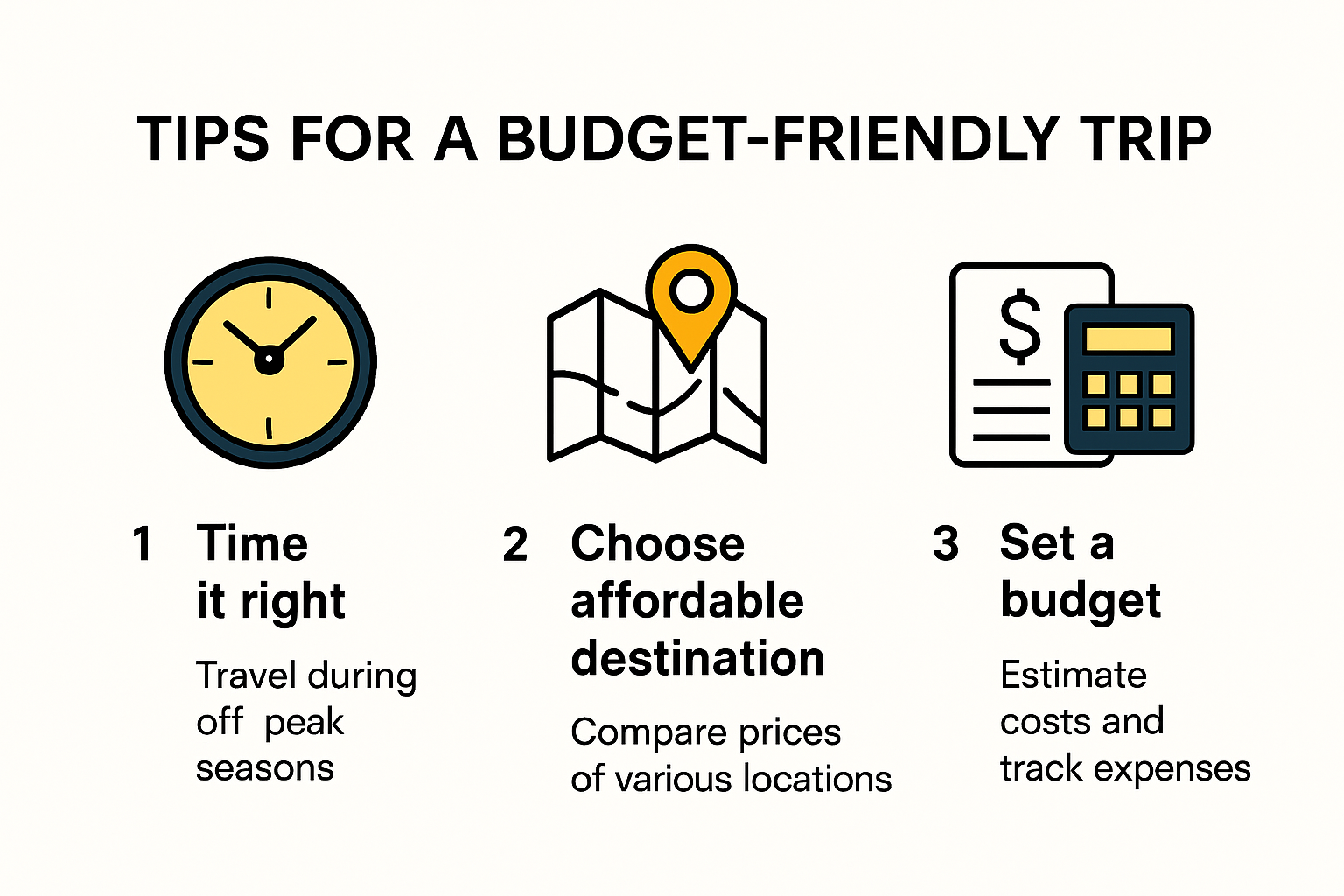 TIPS FOR A BUDGET-FRIENDLY TRIP

$

1 Time it right

Travel during off peak seasons

2 Choose affordable destination

Compare prices of various locations

3 Set a budget

Estimate costs and track expenses