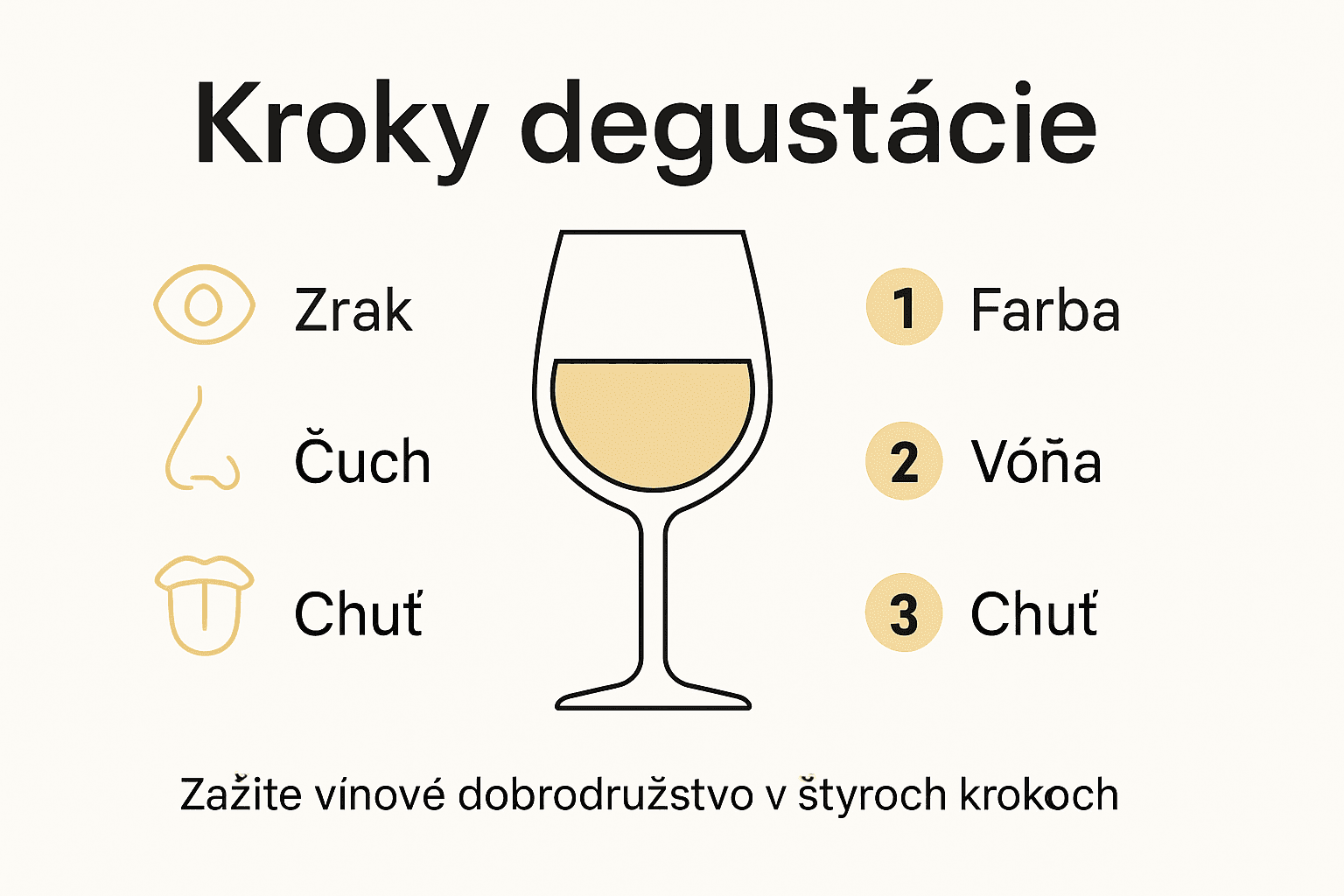 Kroky degustácie

Zrak

Čuch

Chuť

1 Farba

2 Vóňa

3 Chuť

Zažite vínové dobrodružstvo v štyroch krokoch