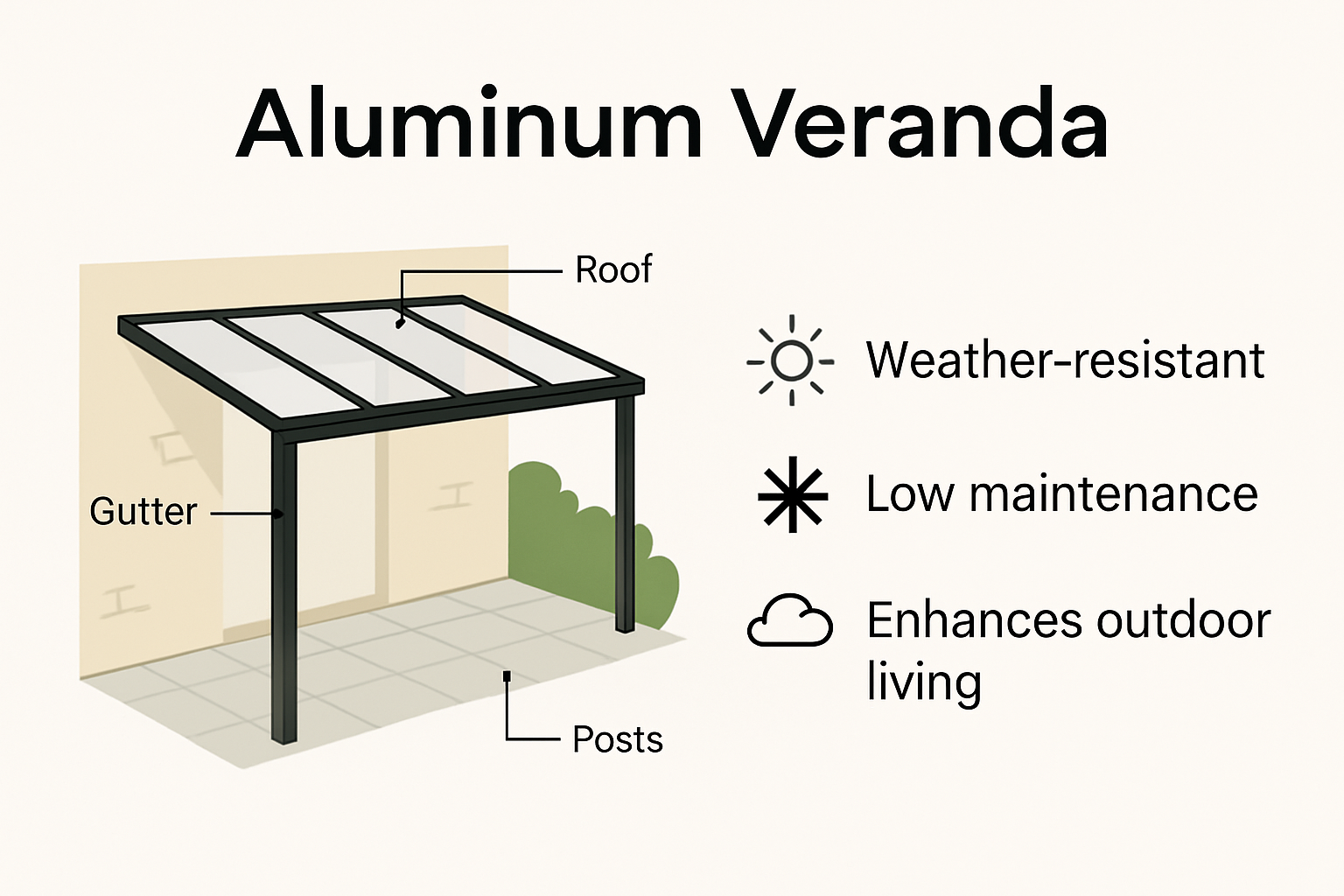 Aluminum Veranda

Roof

Gutter

Posts

Weather-resistant

Low maintenance

Enhances outdoor living