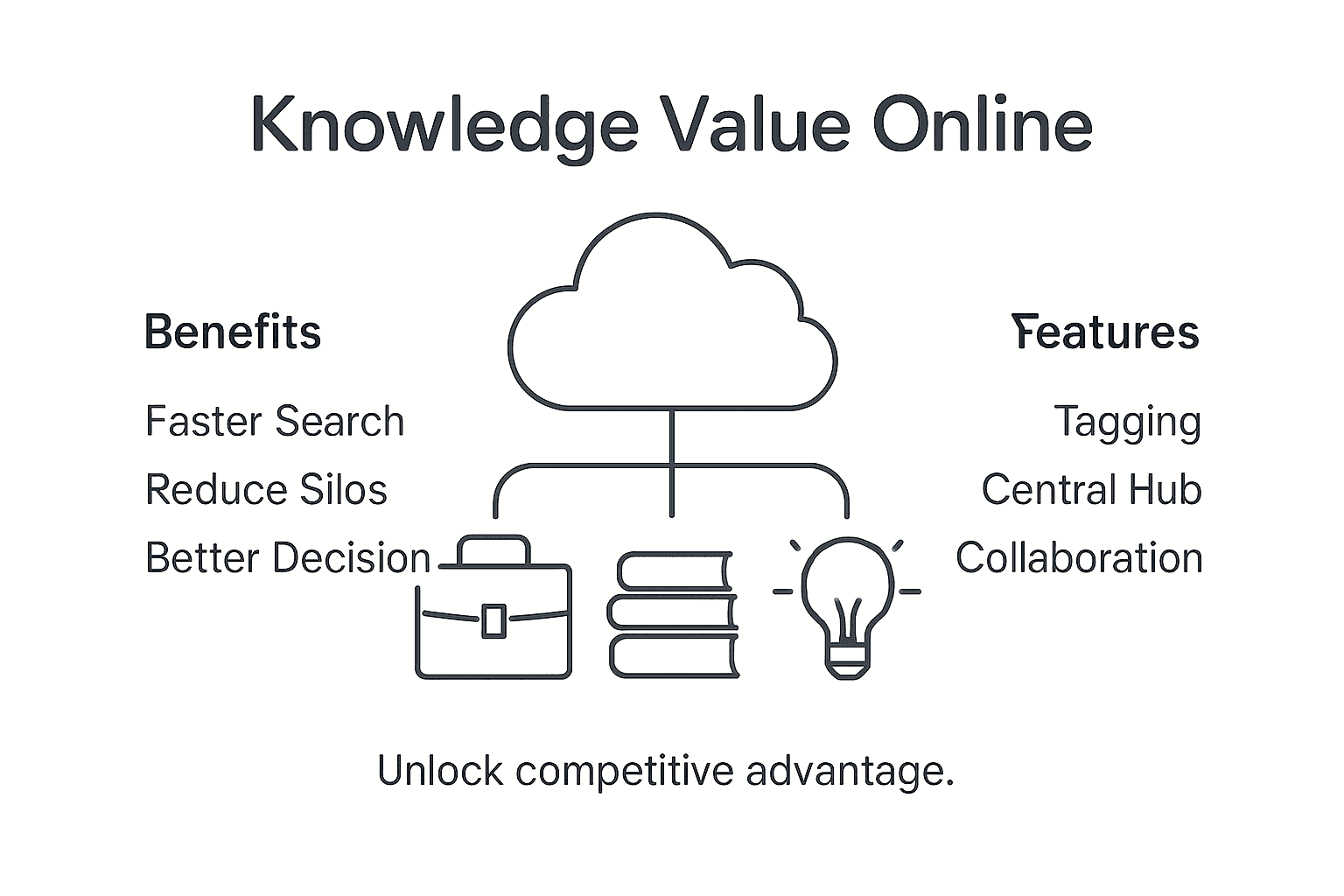 Knowledge Value Online

Benefits

Faster Search

Reduce Silos

Better Decision

Features

Tagging

Central Hub

Collaboration

Unlock competitive advantage.