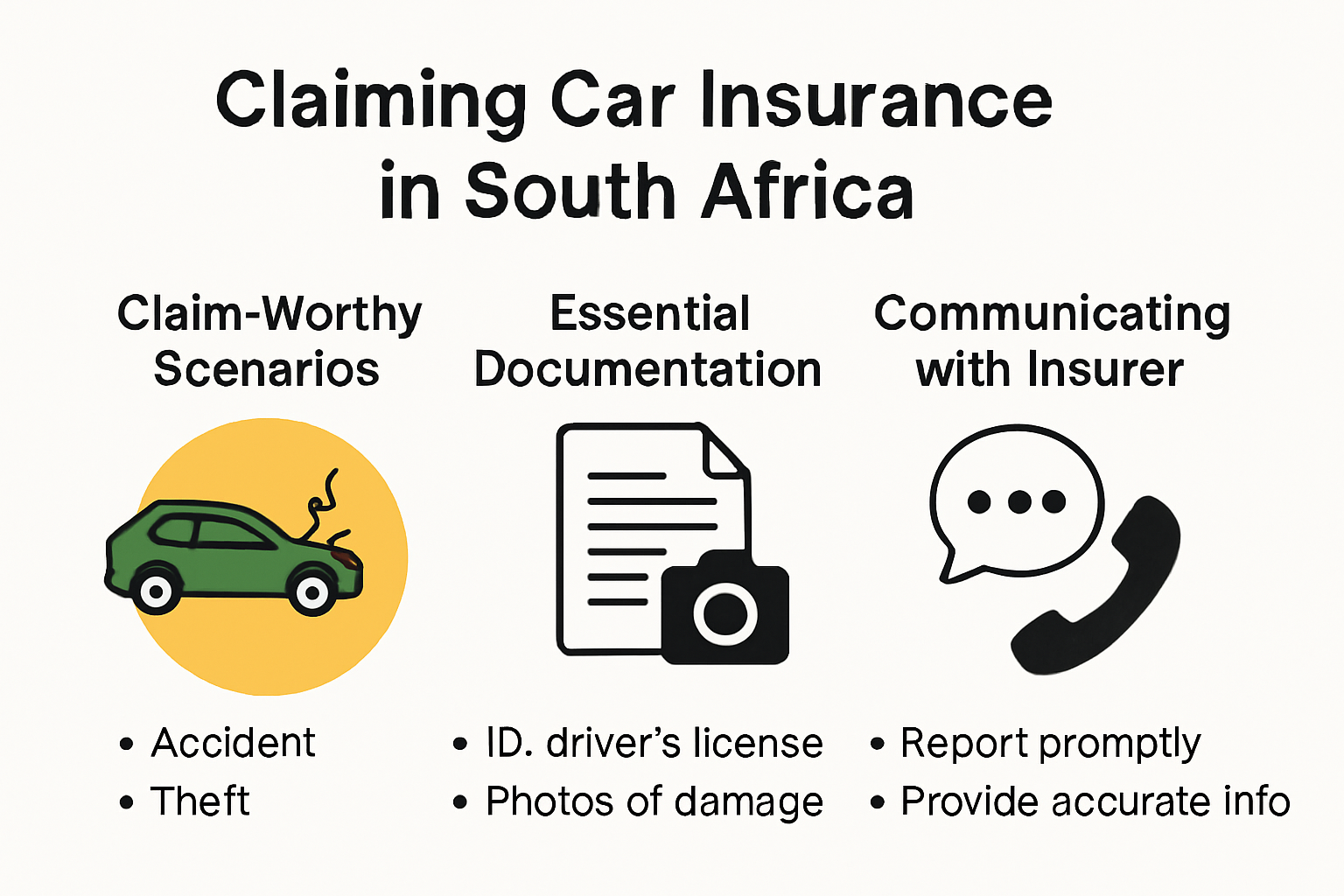 Claiming Car Insurance in South Africa

Claim-Worthy Scenarios

• Accident
• Theft

Essential Documentation

• ID. driver's license
• Photos of damage

Communicating with Insurer

• Report promptly
• Provide accurate info