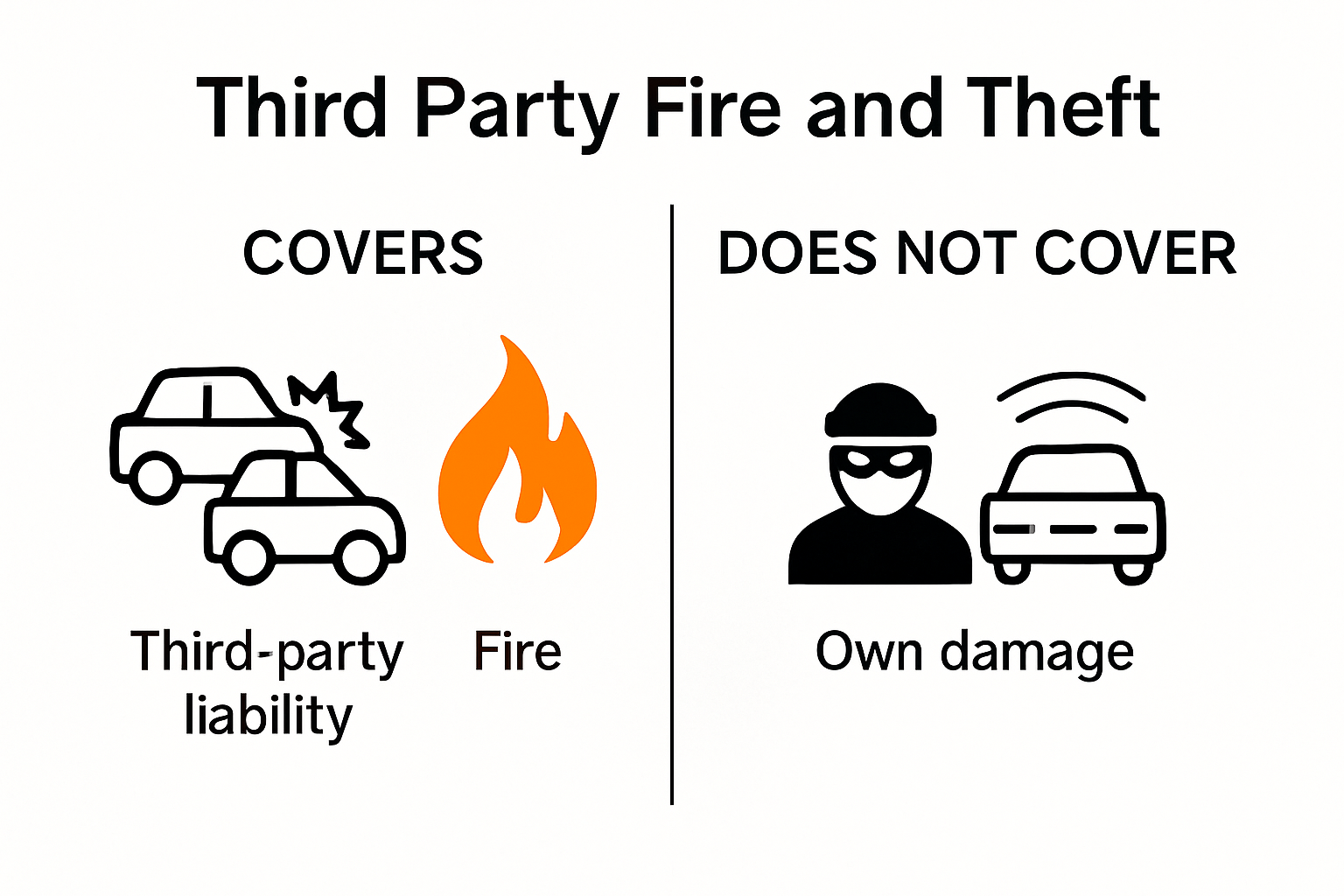 Third Party Fire and Theft

COVERS

Third-party liability

Fire

DOES NOT COVER

Own damage