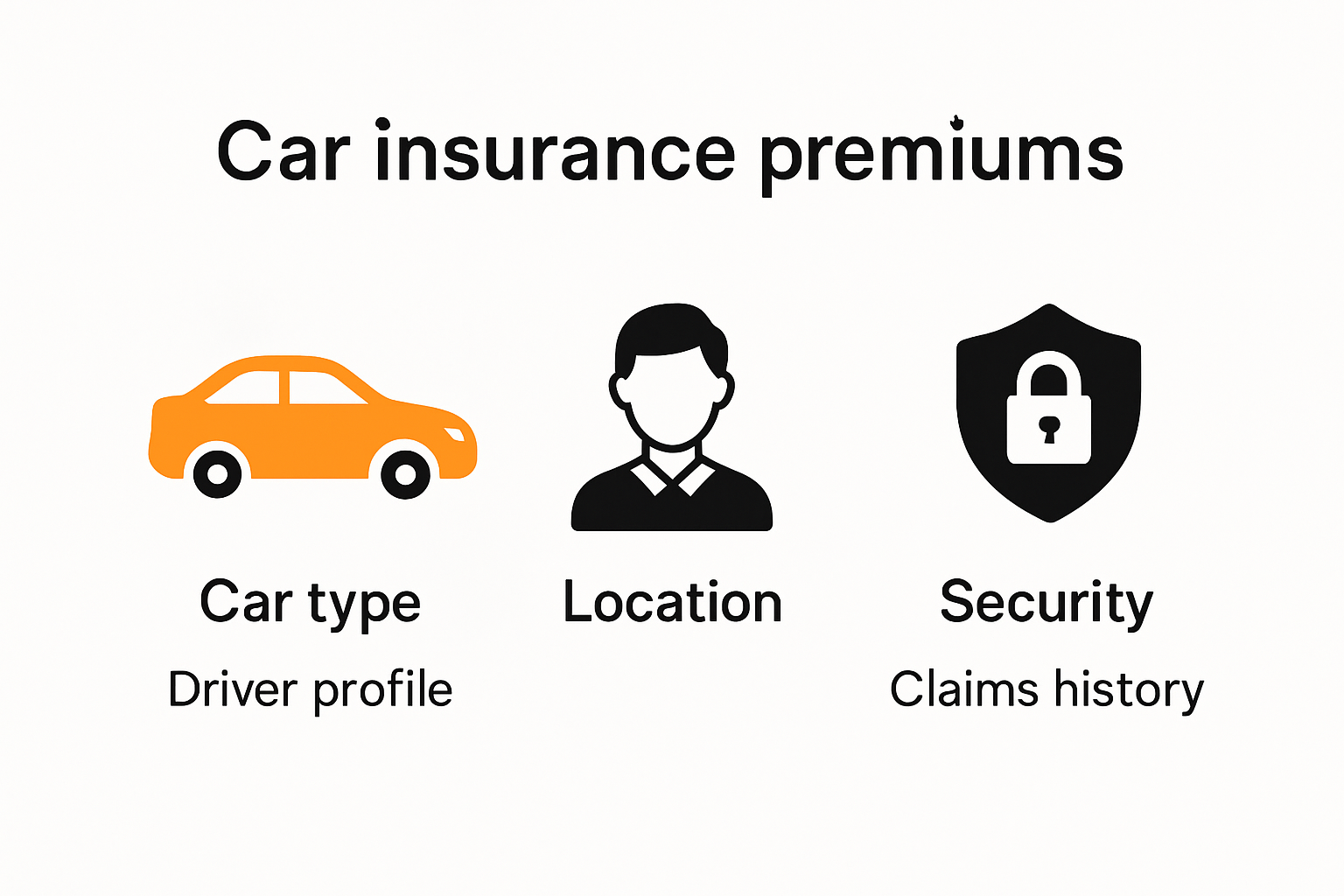 Car insurance premiums

Car type
Driver profile

Location

Security
Claims history