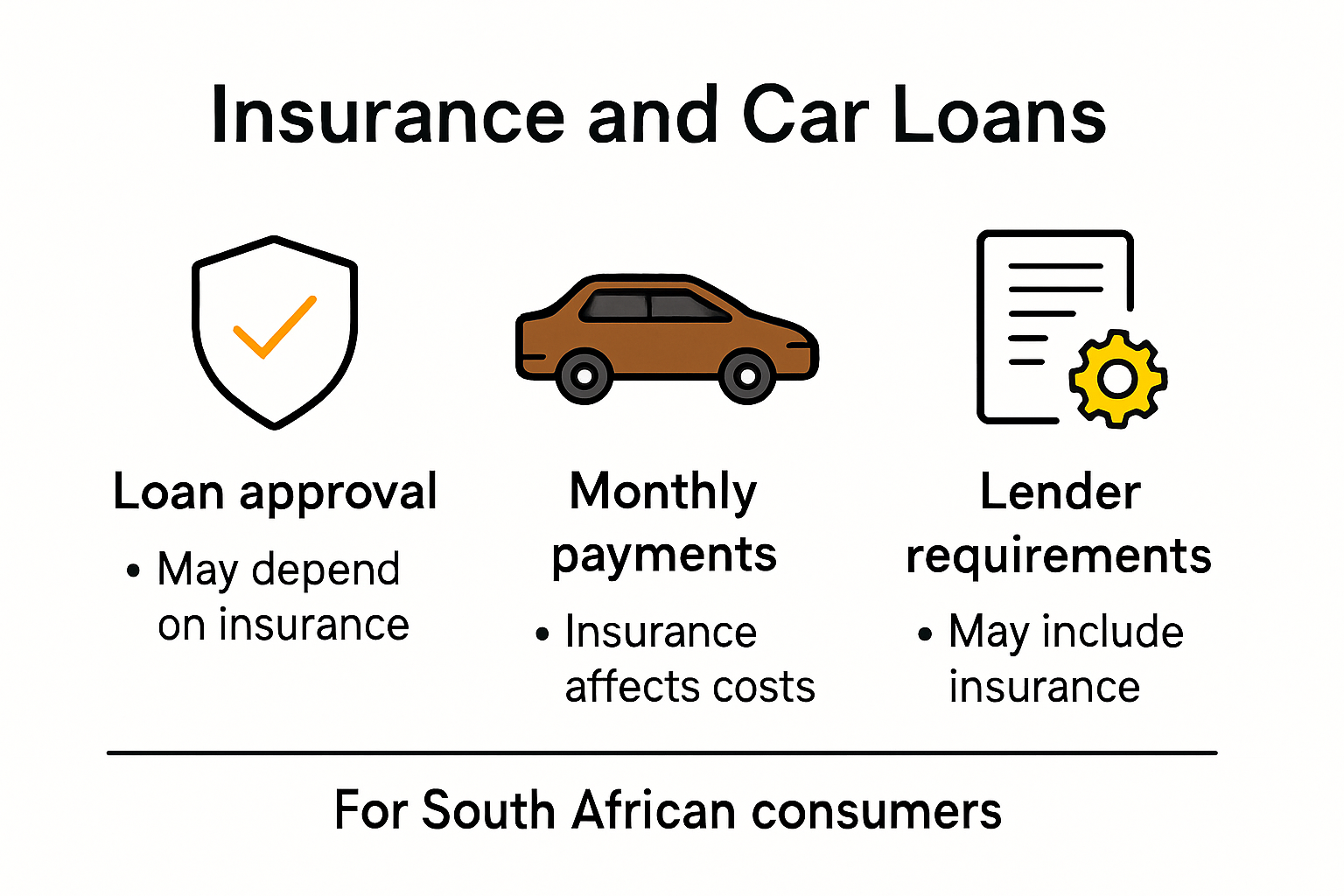 Insurance and Car Loans

Loan approval

• May depend on insurance

Monthly payments

• Insurance affects costs

Lender requirements

• May include insurance

For South African consumers