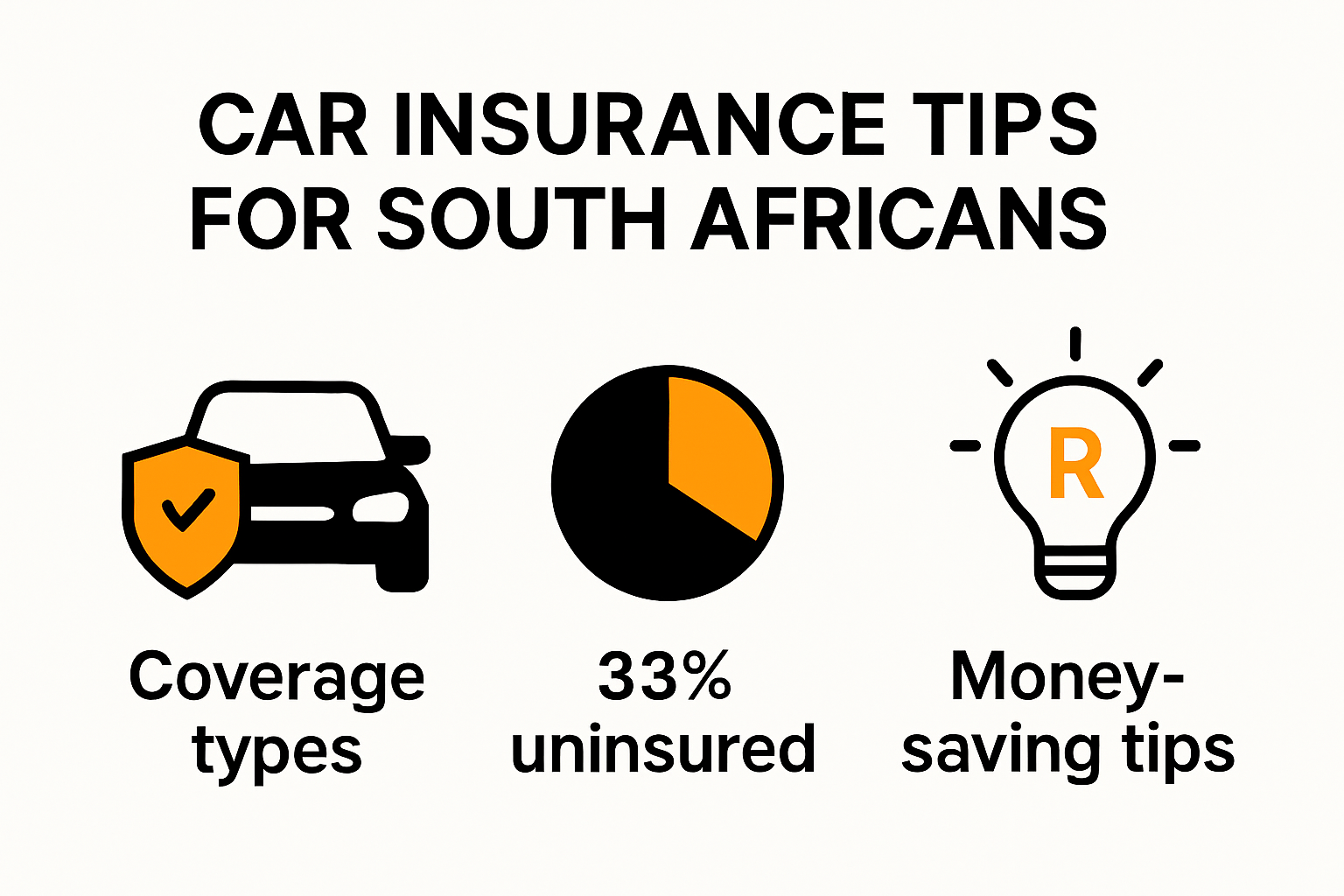 CAR INSURANCE TIPS FOR SOUTH AFRICANS

Coverage types

33% uninsured

R

Money-saving tips