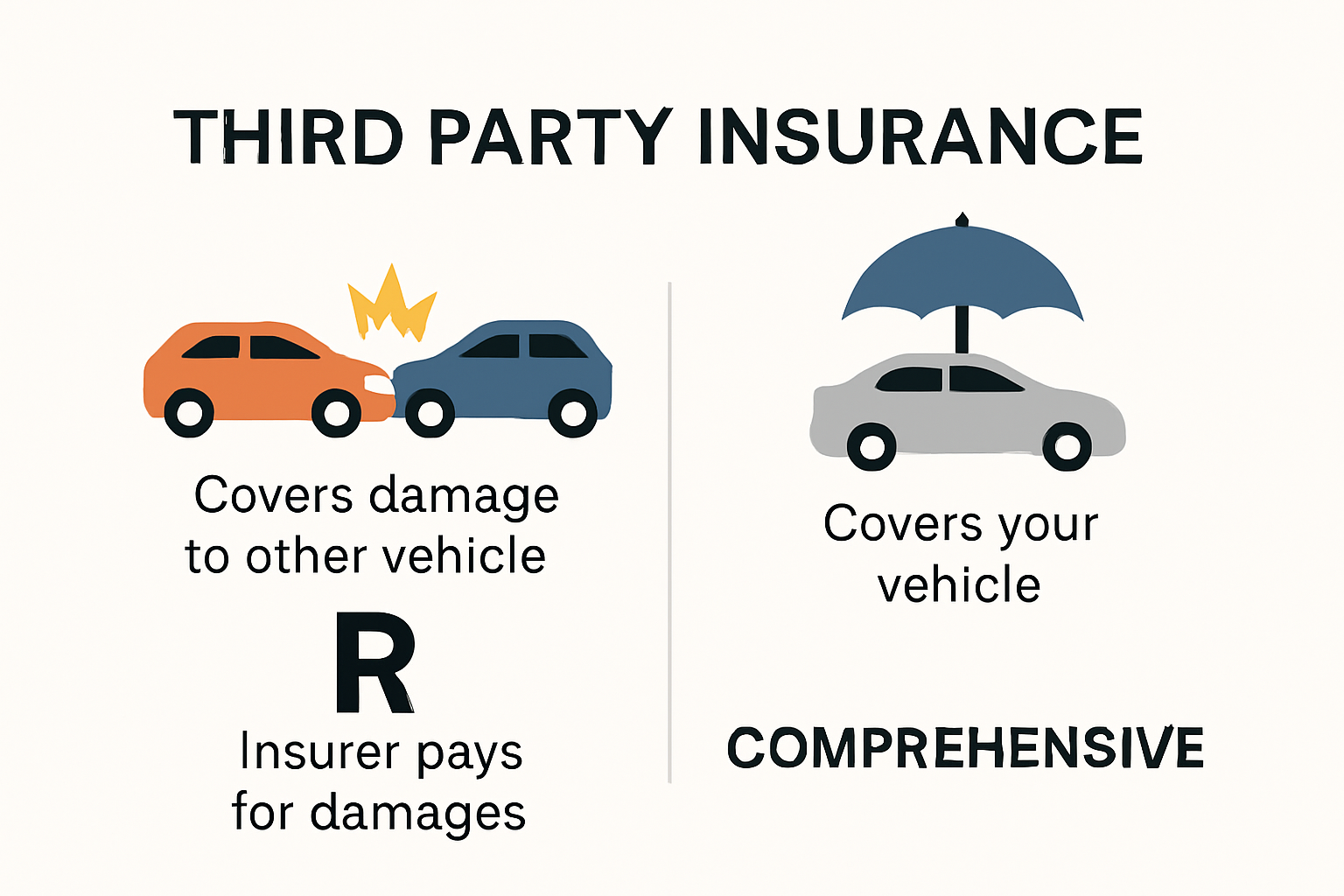 THIRD PARTY INSURANCE

Covers damage to other vehicle

R

Insurer pays for damages

Covers your vehicle

COMPREHENSIVE