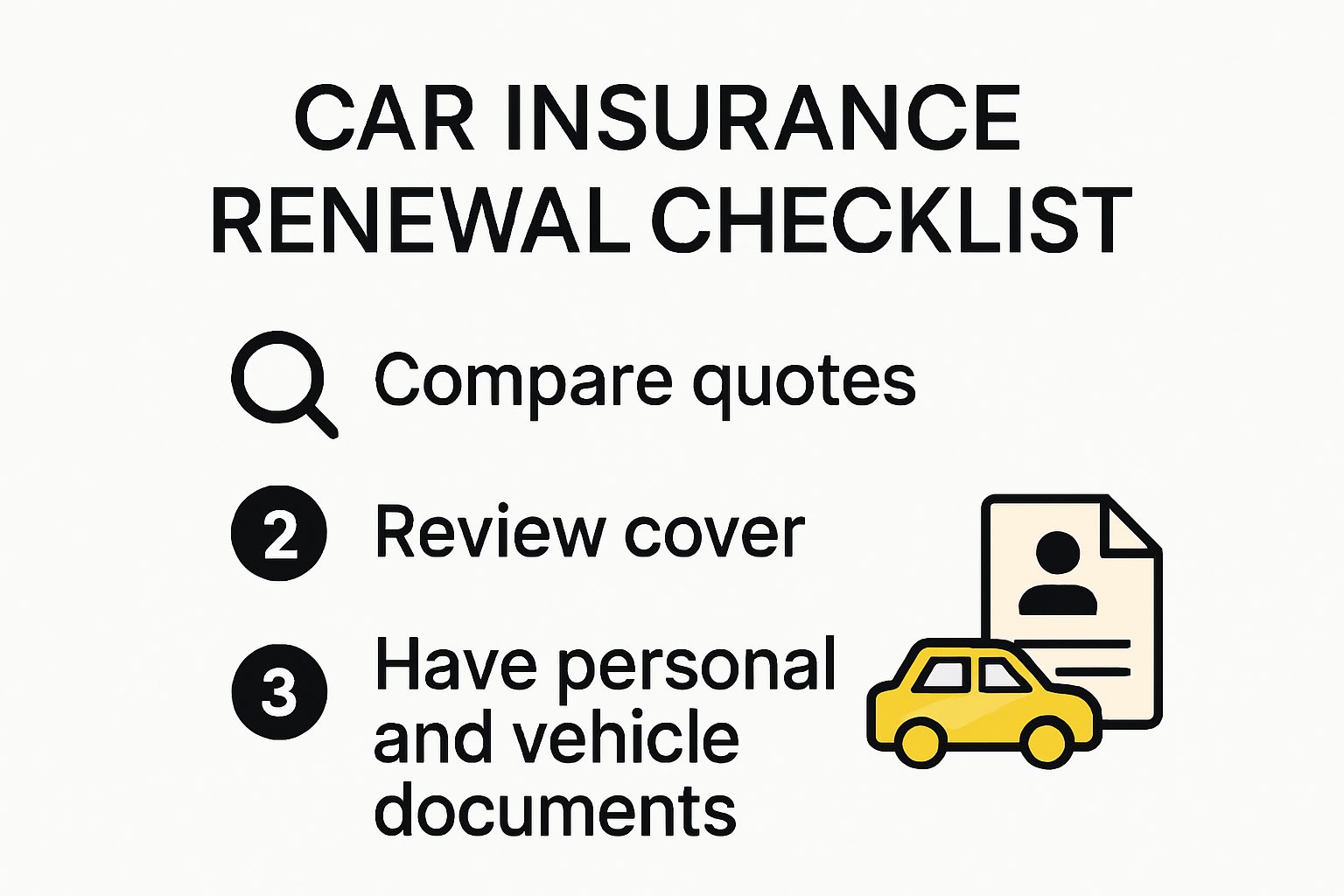 CAR INSURANCE RENEWAL CHECKLIST

Compare quotes

2 Review cover

3 Have personal and vehicle documents