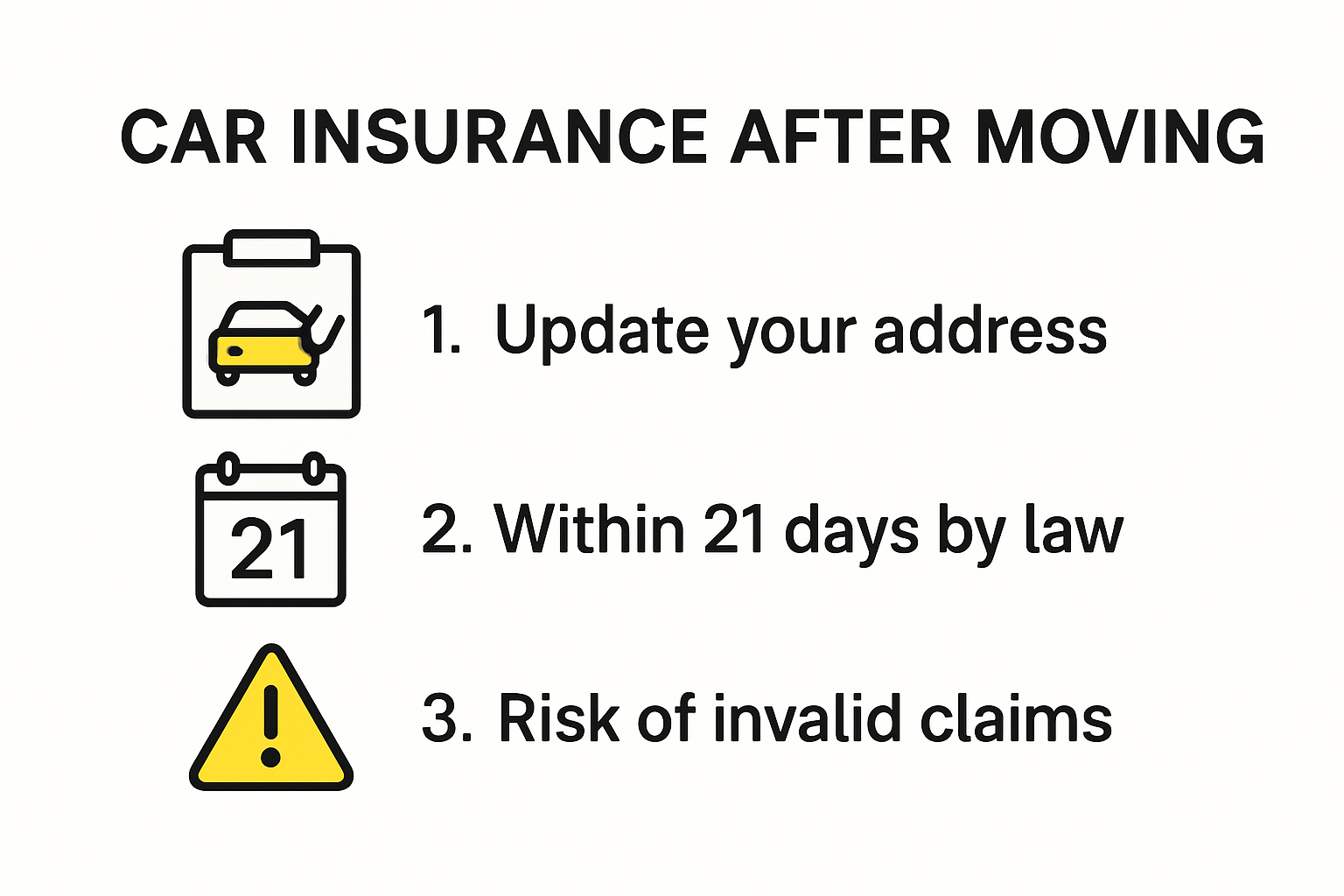 CAR INSURANCE AFTER MOVING

1. Update your address

21

2. Within 21 days by law

3. Risk of invalid claims