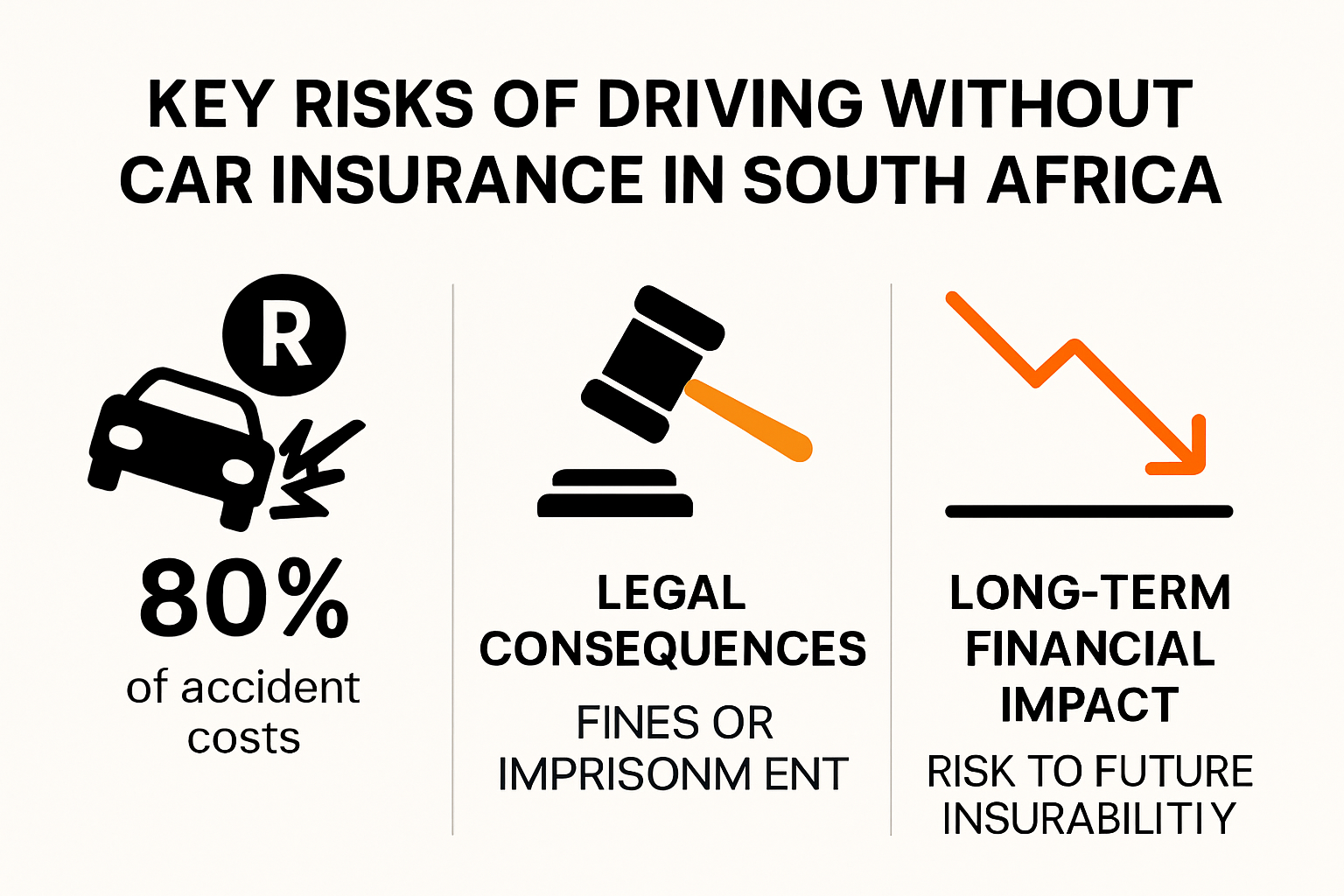 KEY RISKS OF DRIVING WITHOUT CAR INSURANCE IN SOUTH AFRICA

R

80%
of accident costs

LEGAL CONSEQUENCES
FINES OR IMPRISONM ENT

LONG-TERM FINANCIAL IMPACT
RISK TO FUTURE INSURABILITIY