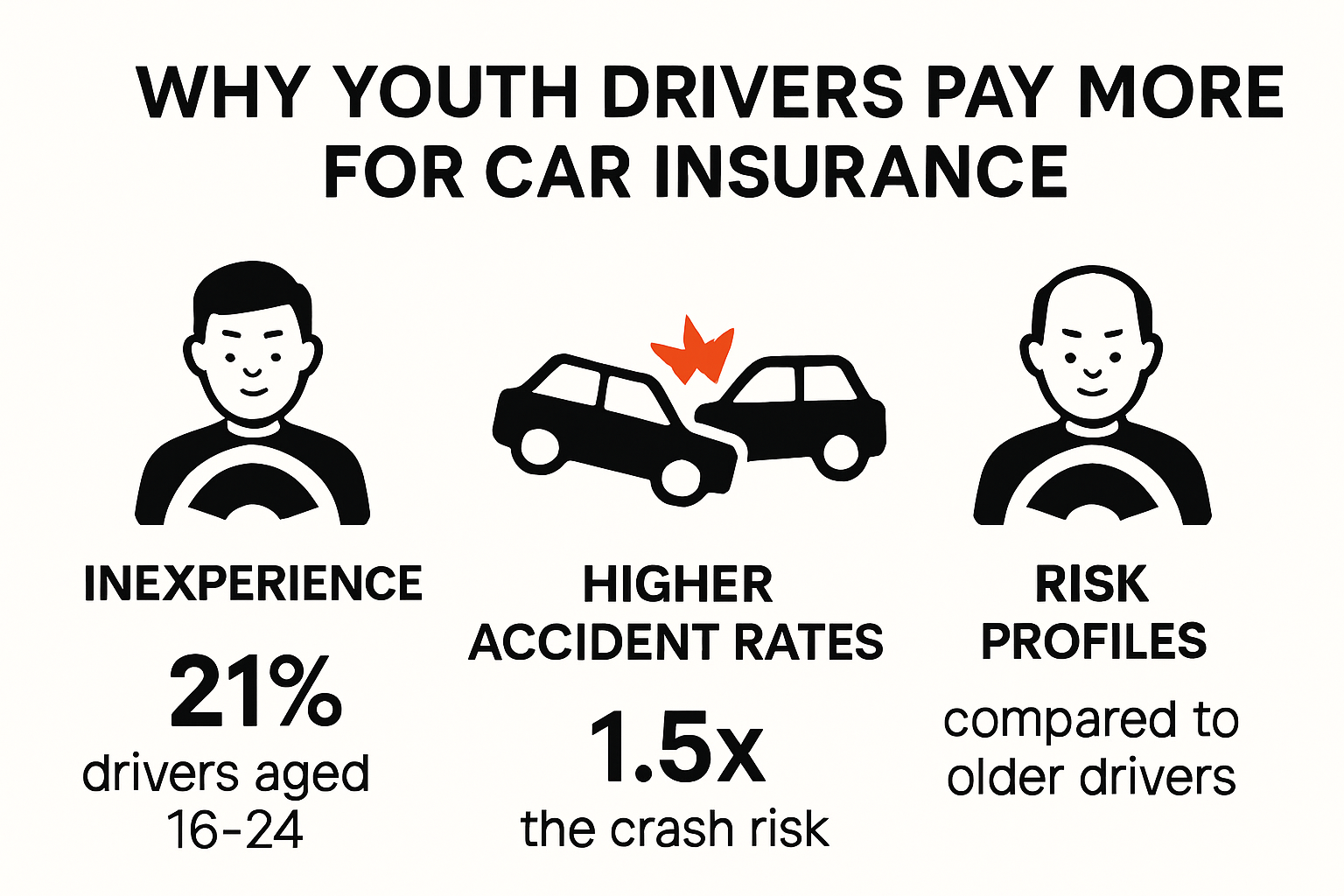 WHY YOUTH DRIVERS PAY MORE FOR CAR INSURANCE

INEXPERIENCE

21%
drivers aged 16-24

HIGHER ACCIDENT RATES

1.5x
the crash risk

RISK PROFILES

compared to older drivers