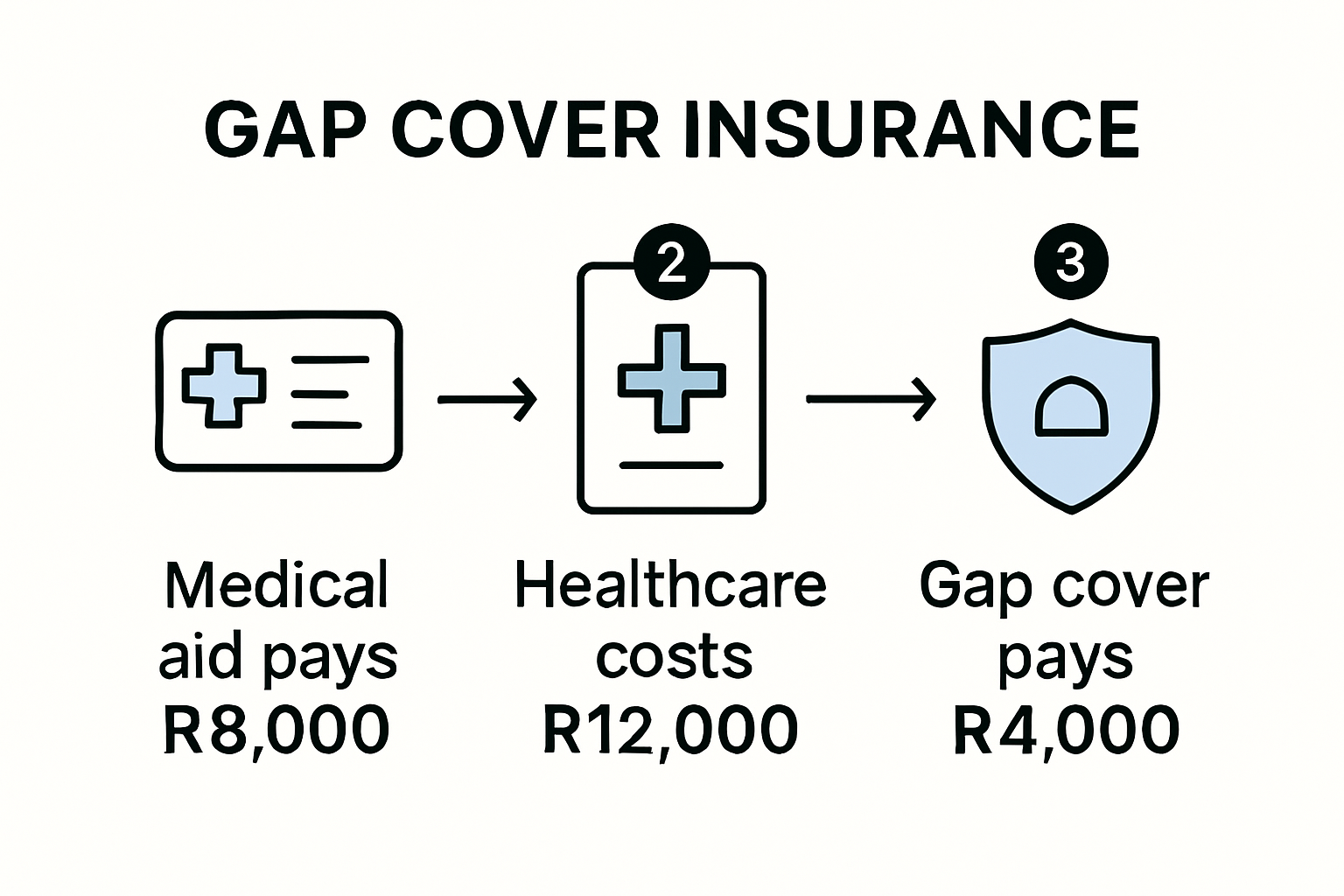 GAP COVER INSURANCE

2

3

Medical aid pays R8,000

Healthcare costs R12,000

Gap cover pays R4,000