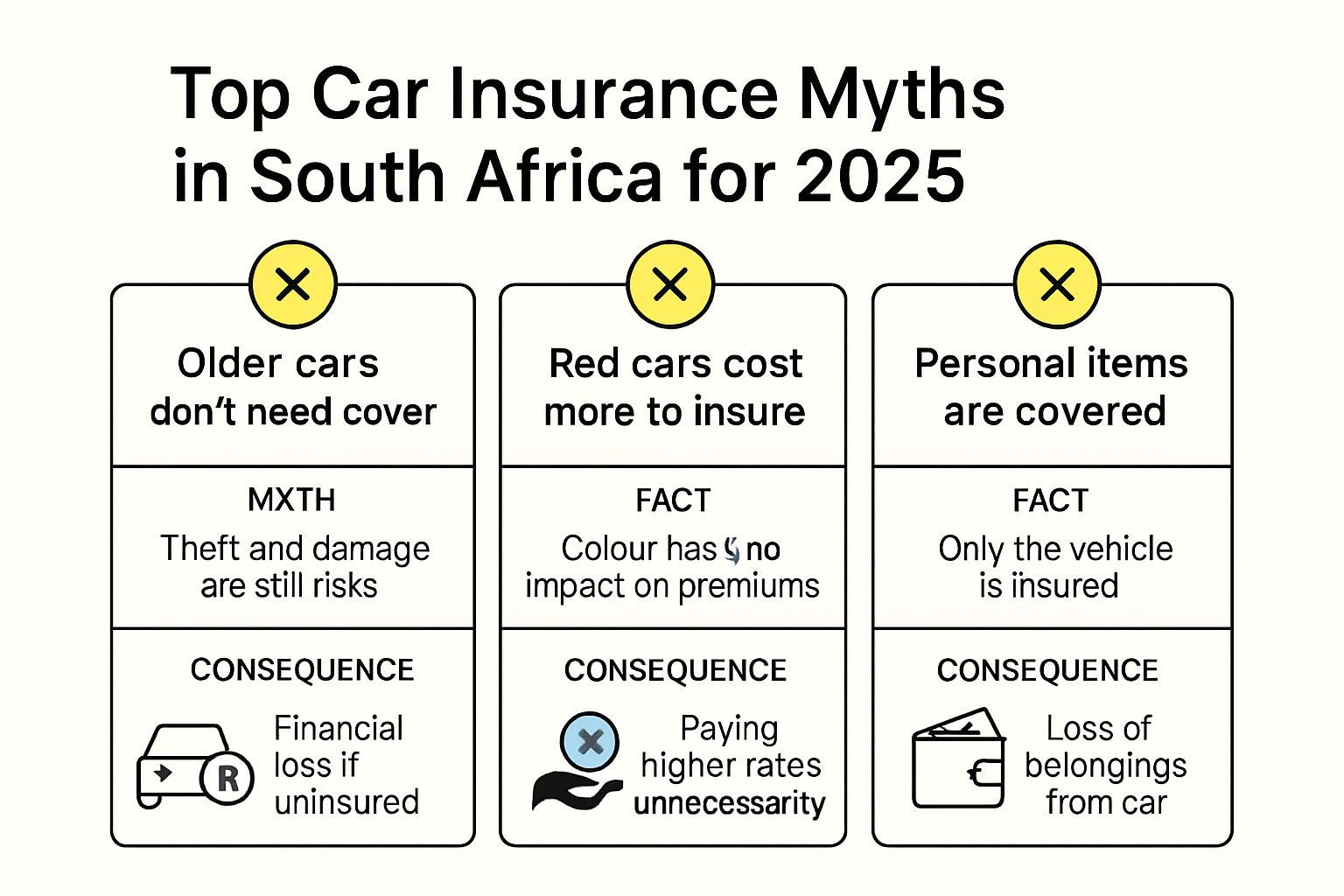 Top Car Insurance Myths in South Africa for 2025

Older cars don't need cover

MXTH

Theft and damage are still risks

CONSEQUENCE

R

Financial loss if uninsured

Red cars cost more to insure

FACT

Colour has no impact on premiums

CONSEQUENCE

Paying higher rates unnecessarity

Personal items are covered

FACT

Only the vehicle is insured

CONSEQUENCE

Loss of belongings from car