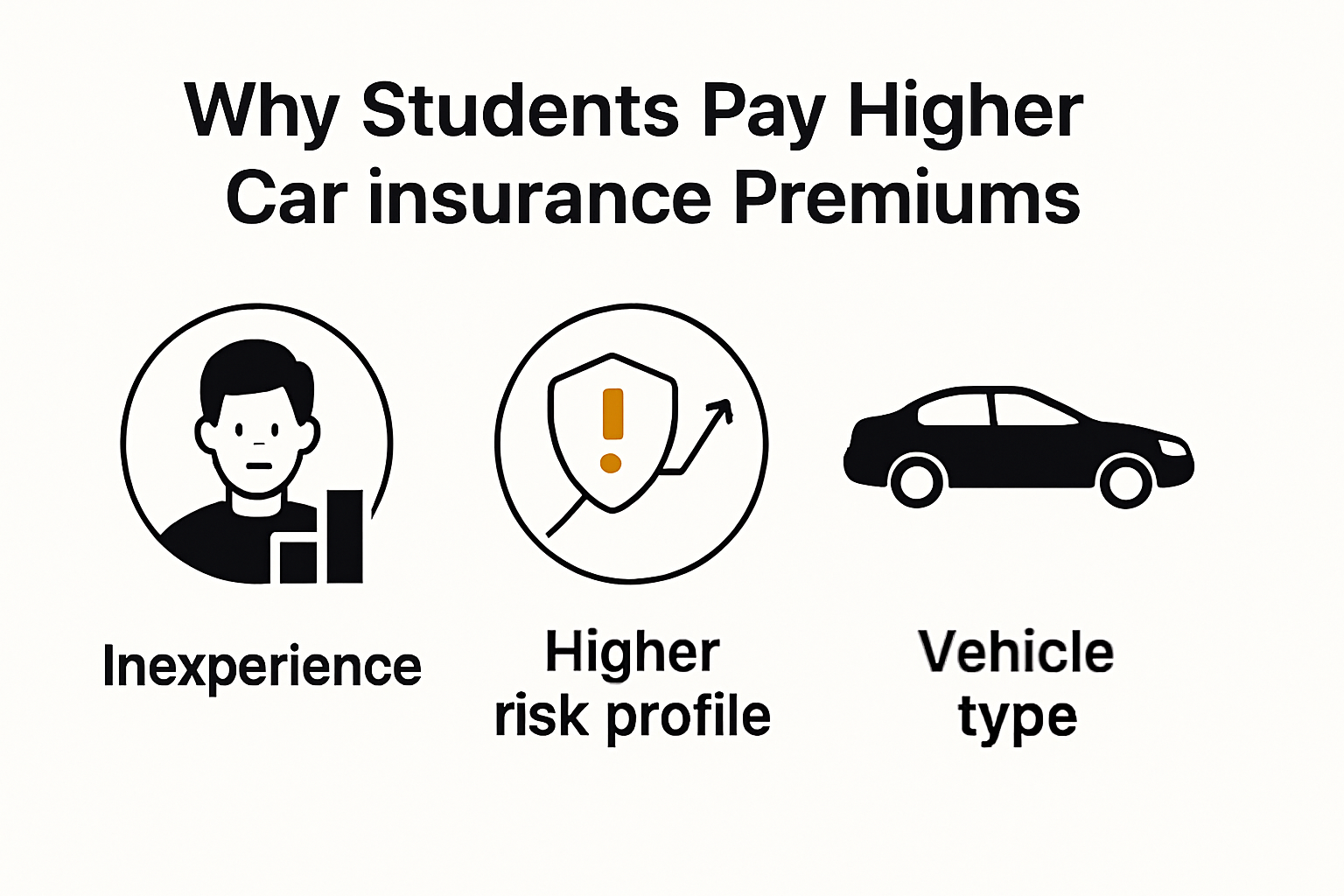 Why Students Pay Higher Car insurance Premiums

Inexperience

Higher risk profile

Vehicle type