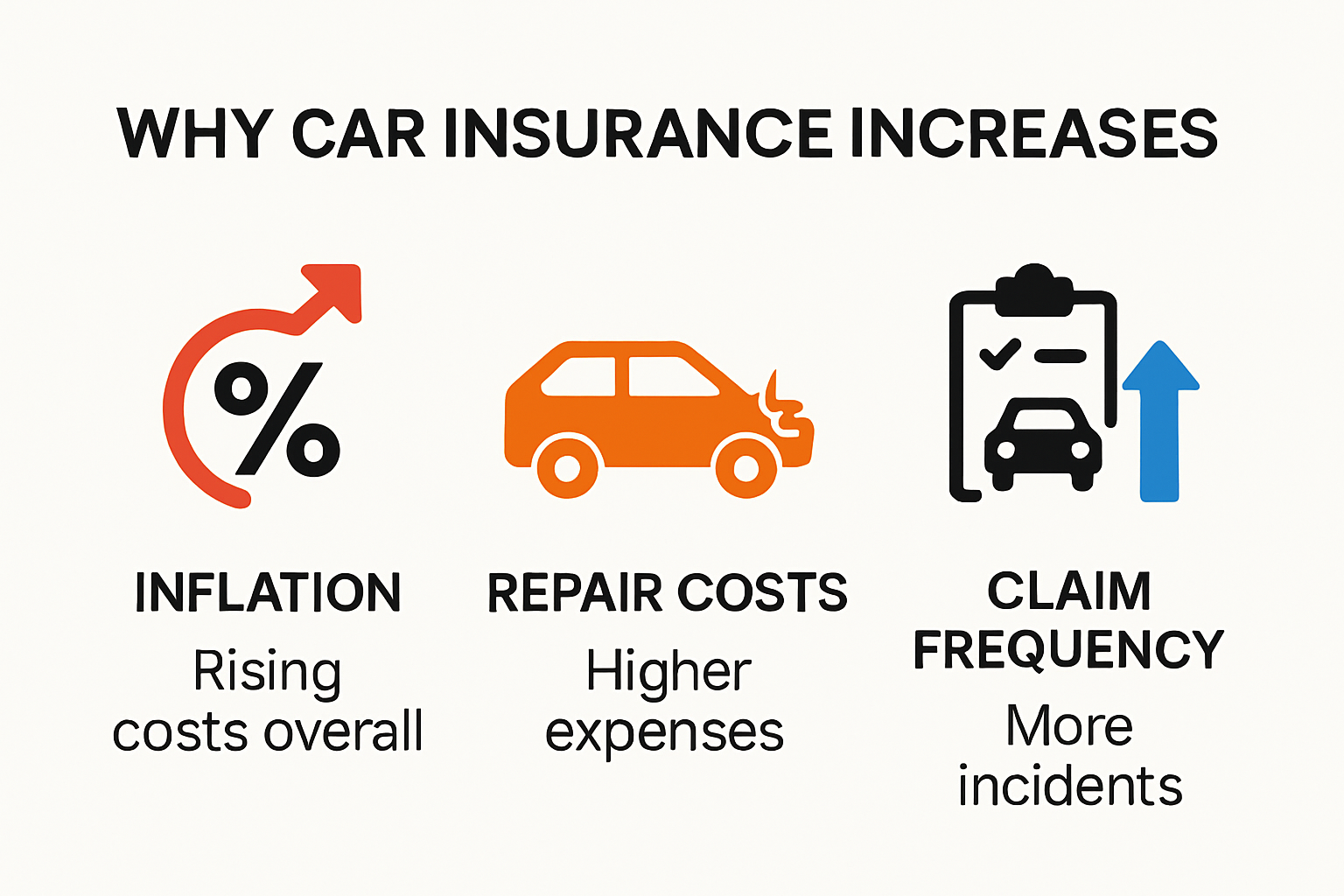 WHY CAR INSURANCE INCREASES

%

INFLATION
Rising costs overall

REPAIR COSTS
Higher expenses

CLAIM FREQUENCY
More incidents