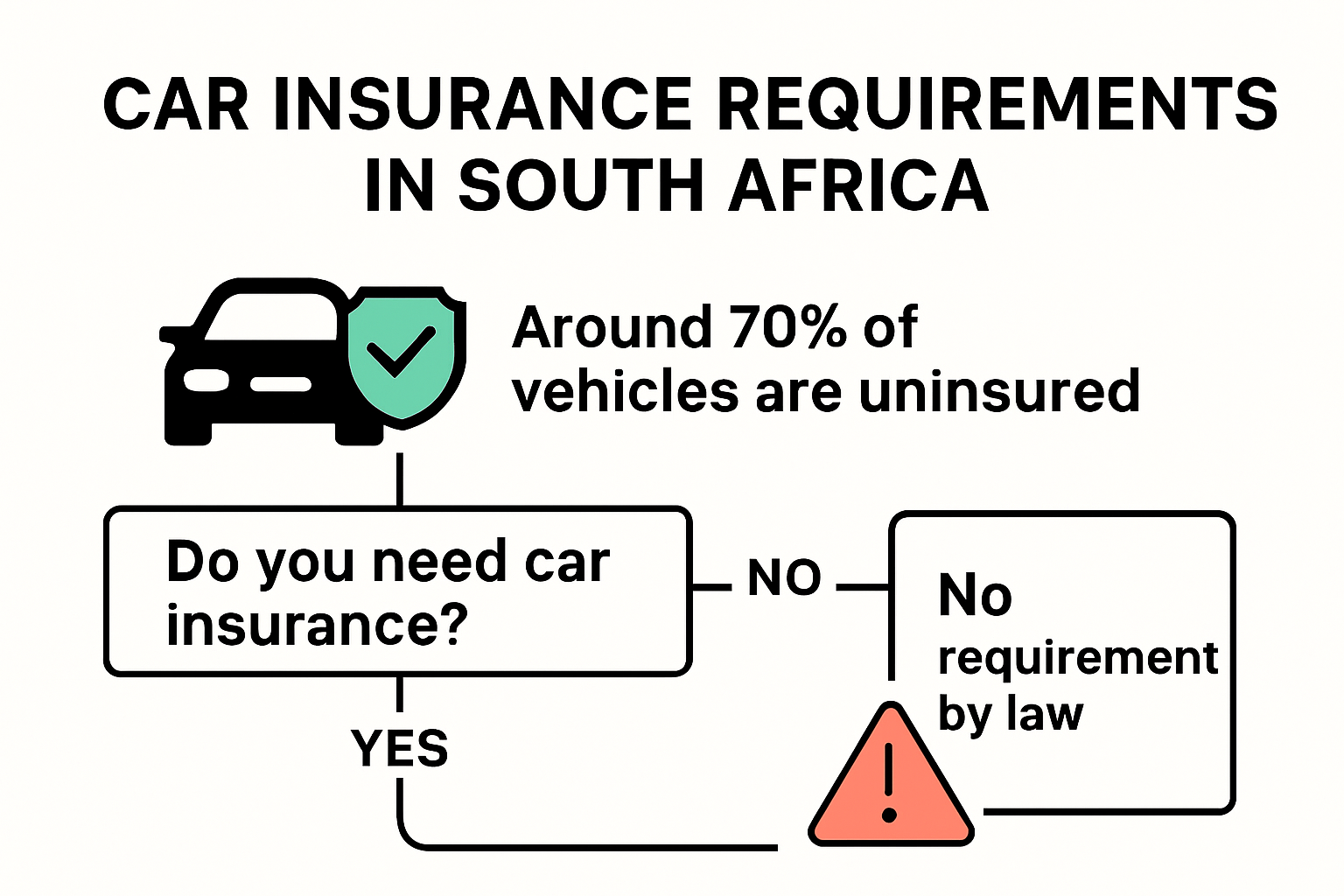 CAR INSURANCE REQUIREMENTS IN SOUTH AFRICA

Around 70% of vehicles are uninsured

Do you need car insurance?

NO

No requirement by law

YES